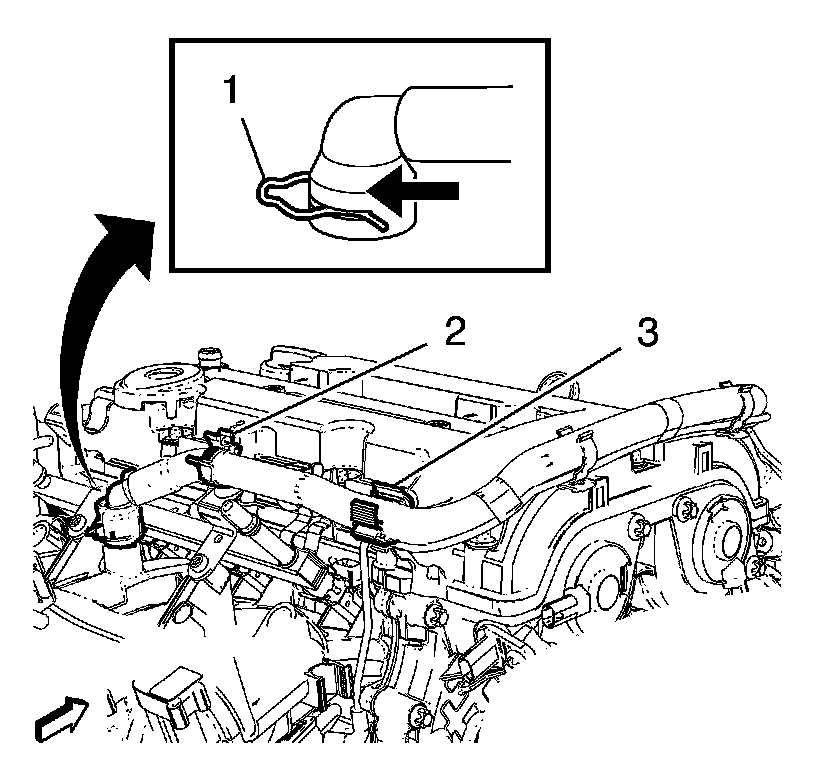 1
2
3