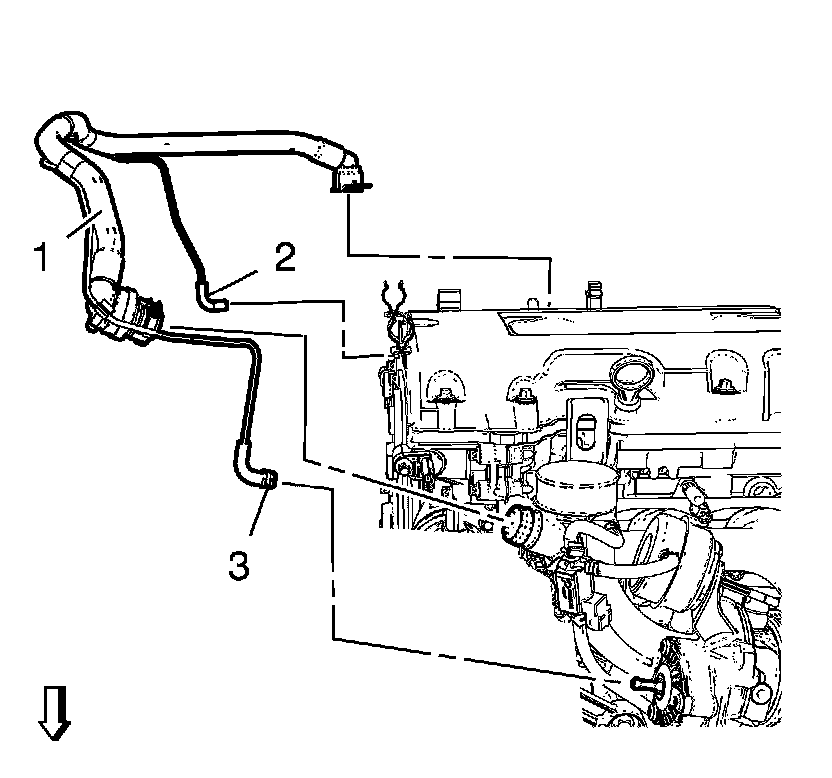 1
2
3