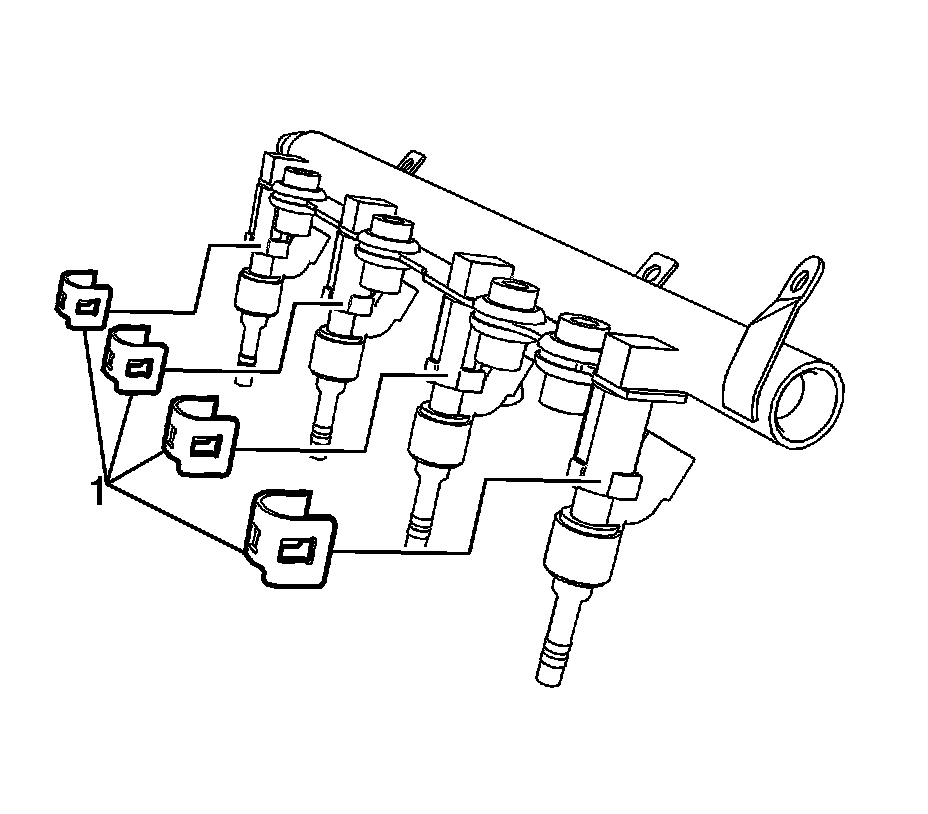 1