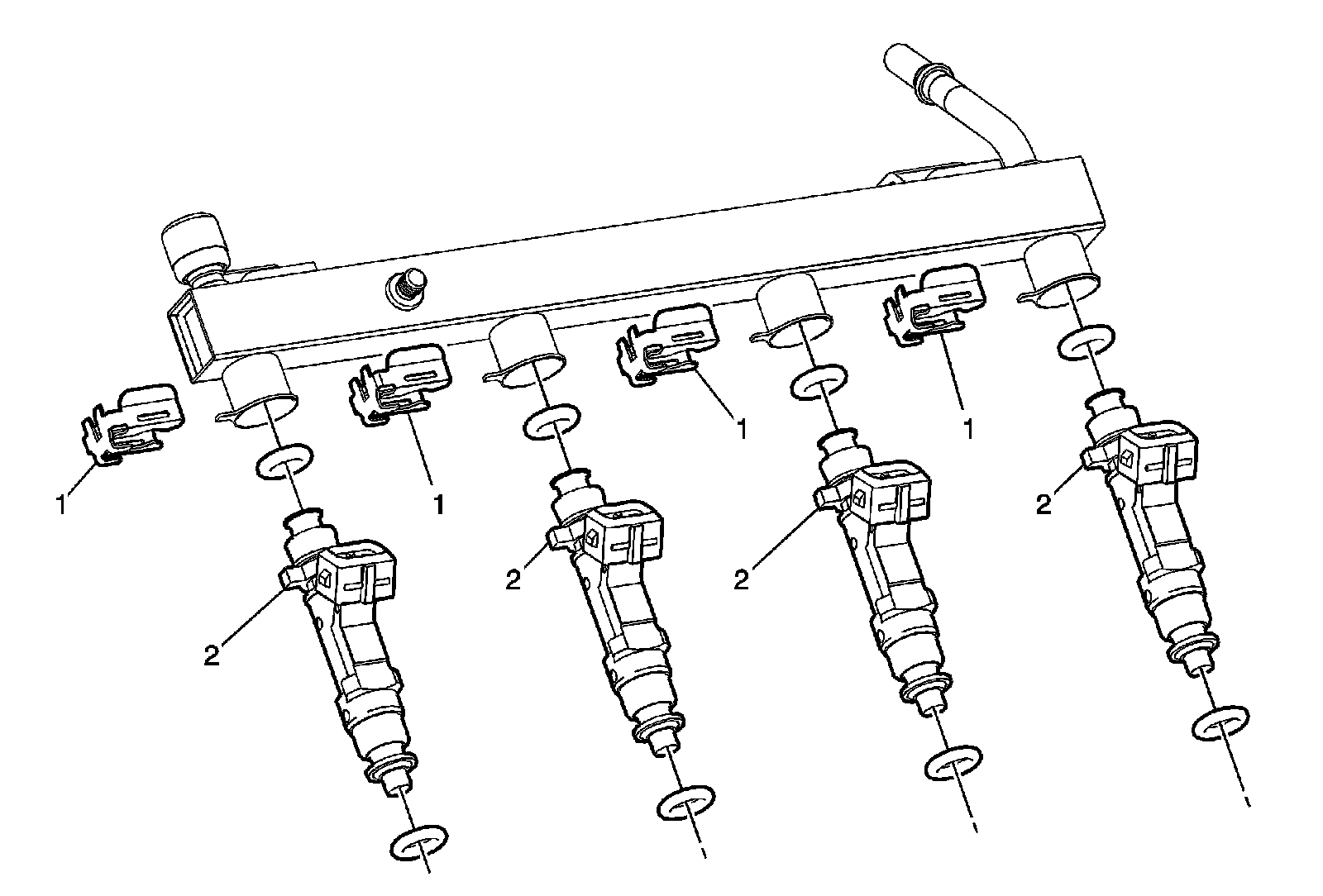 1
1
1
1
2
2
2
2