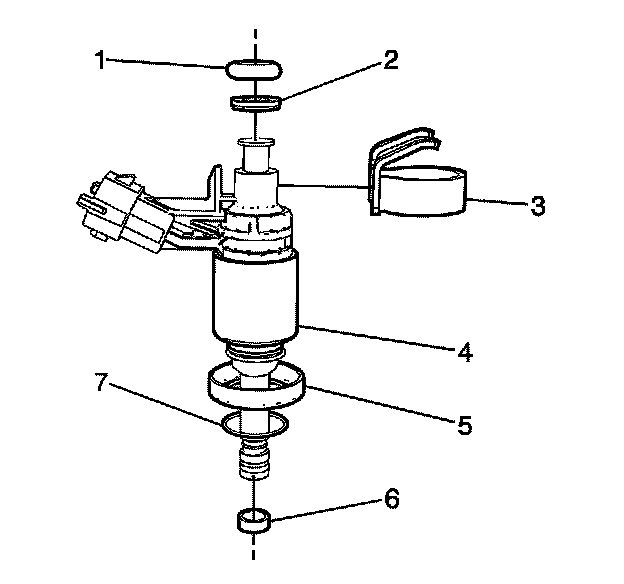 1
2
3
4
7
5
6