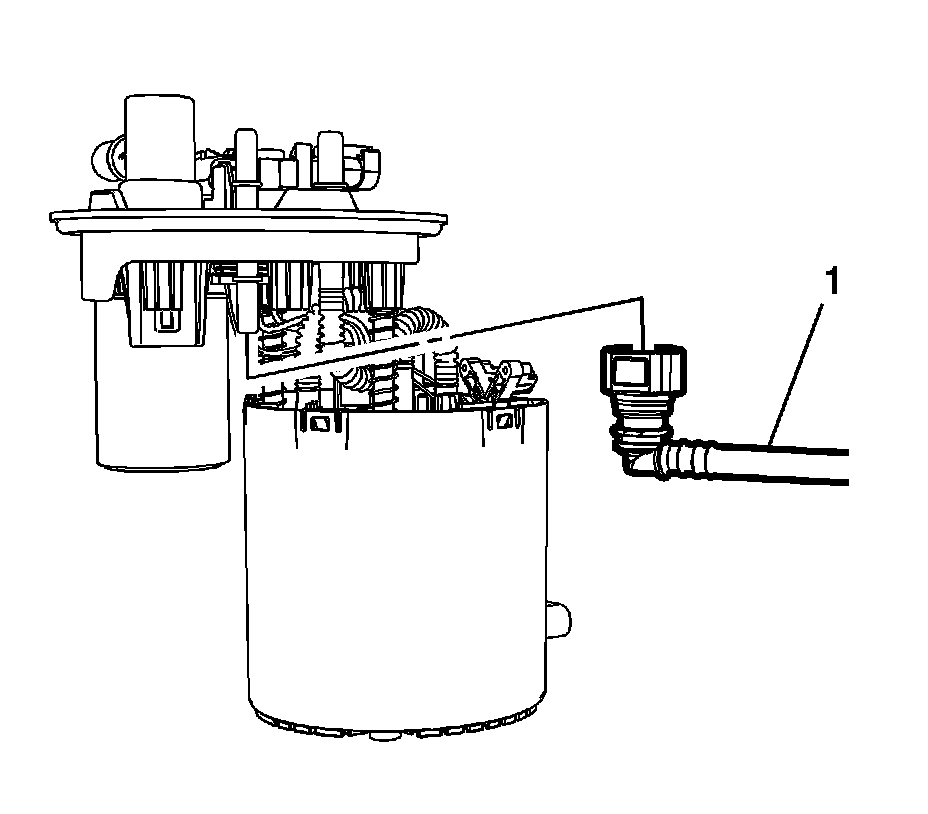 1