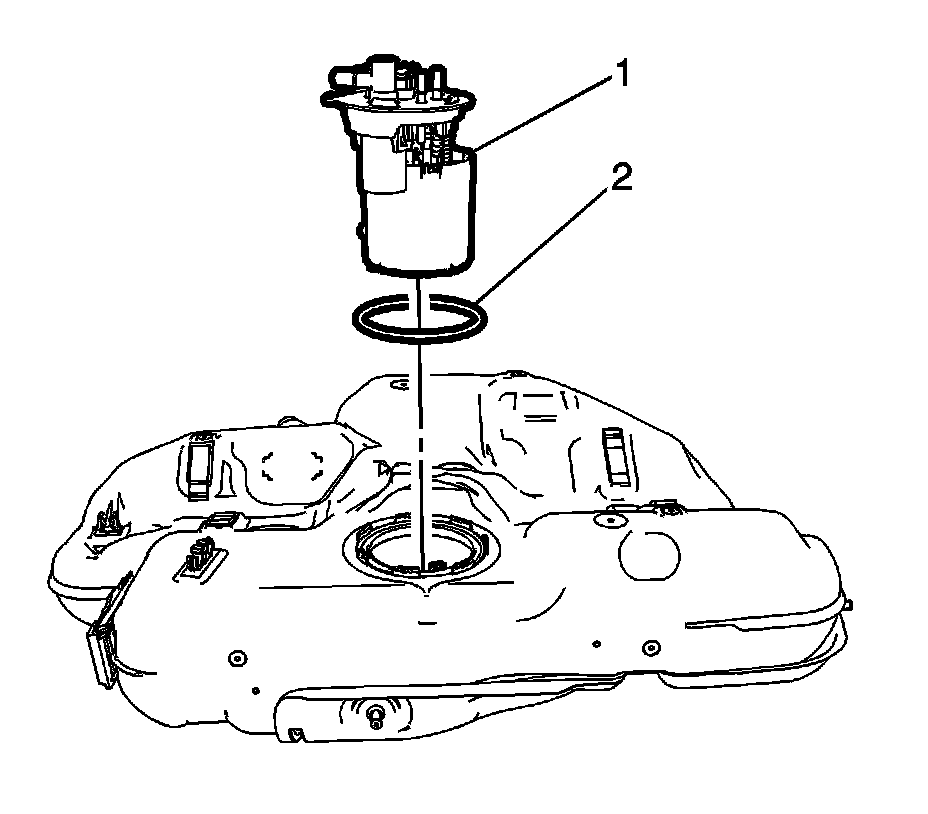 1
2