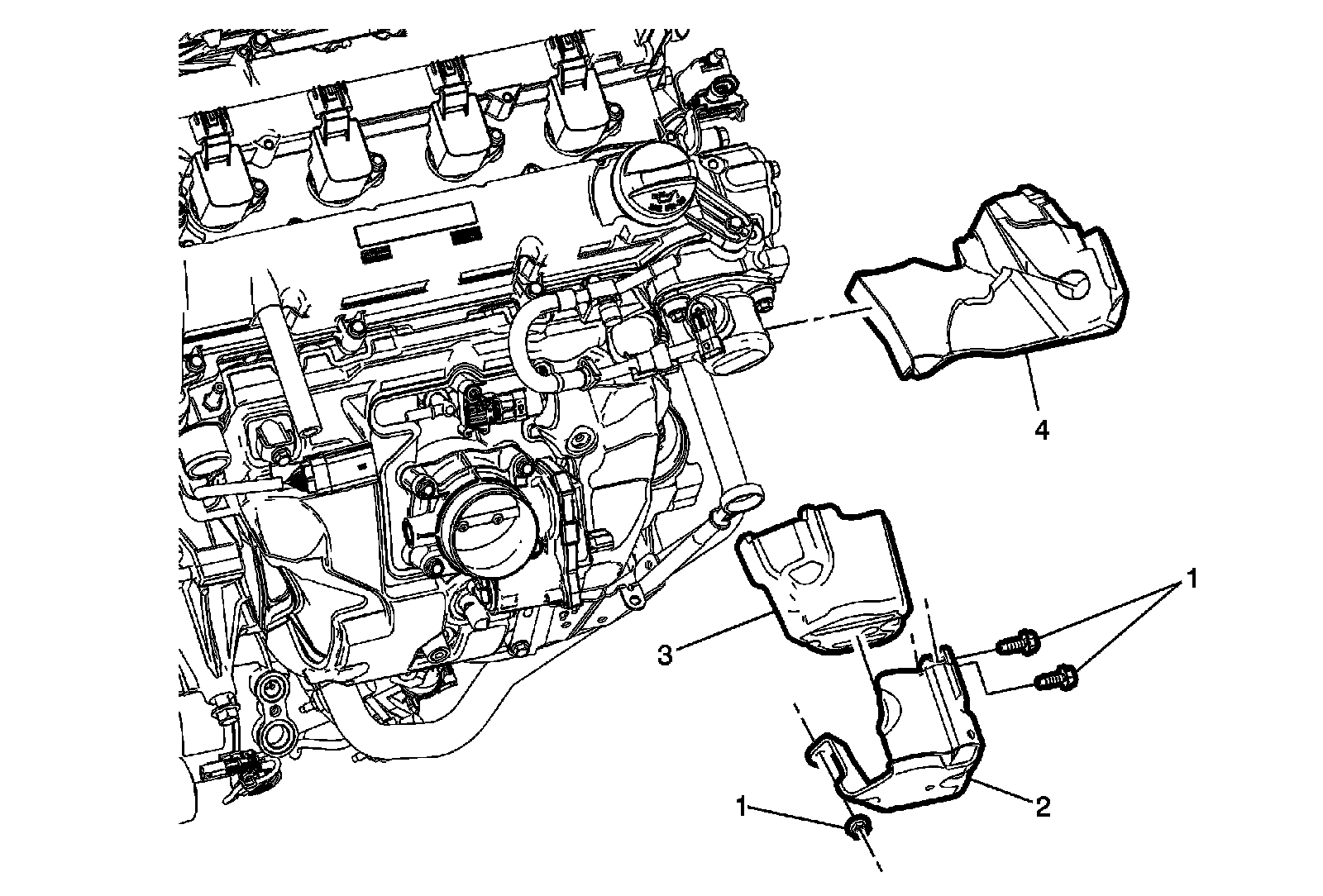 4
1
3
1
2