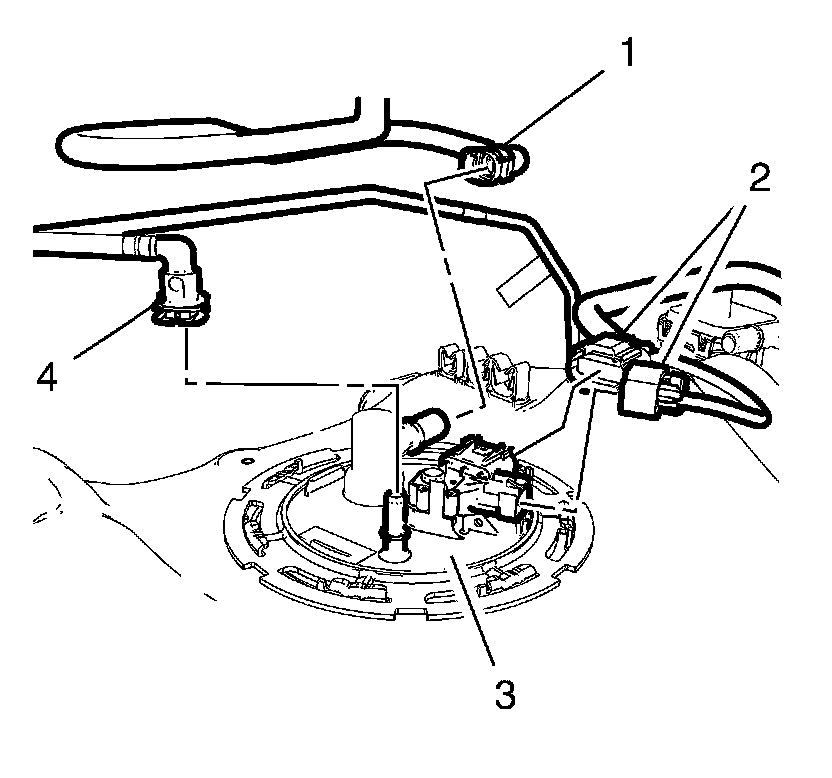 1
2
4
3