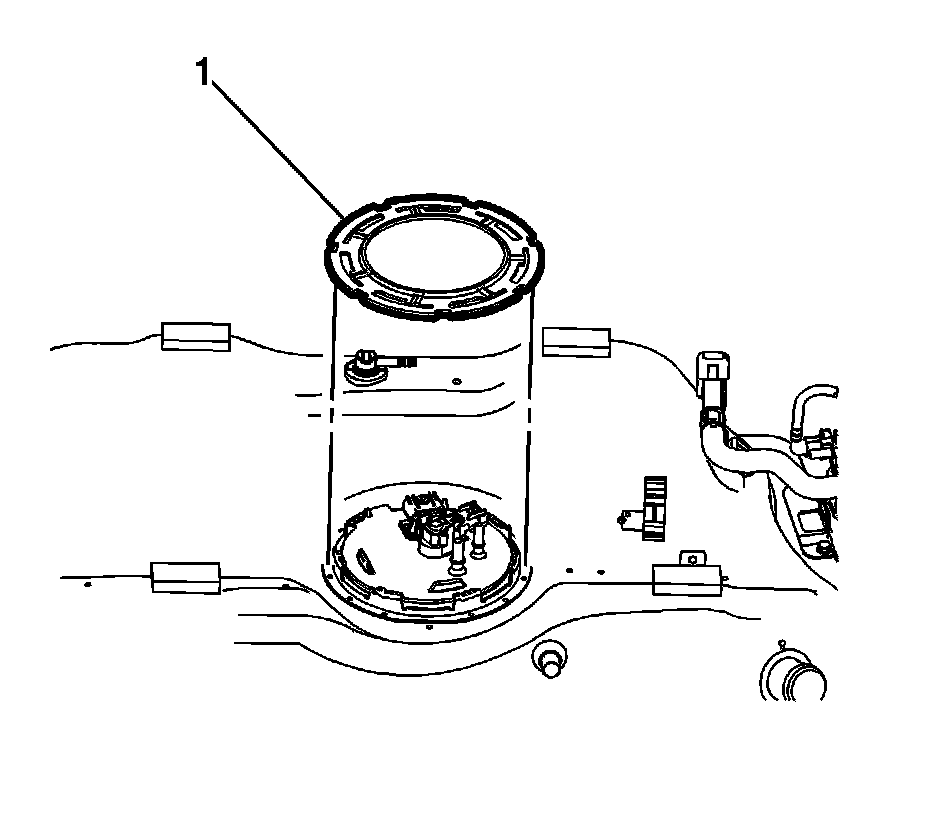 1