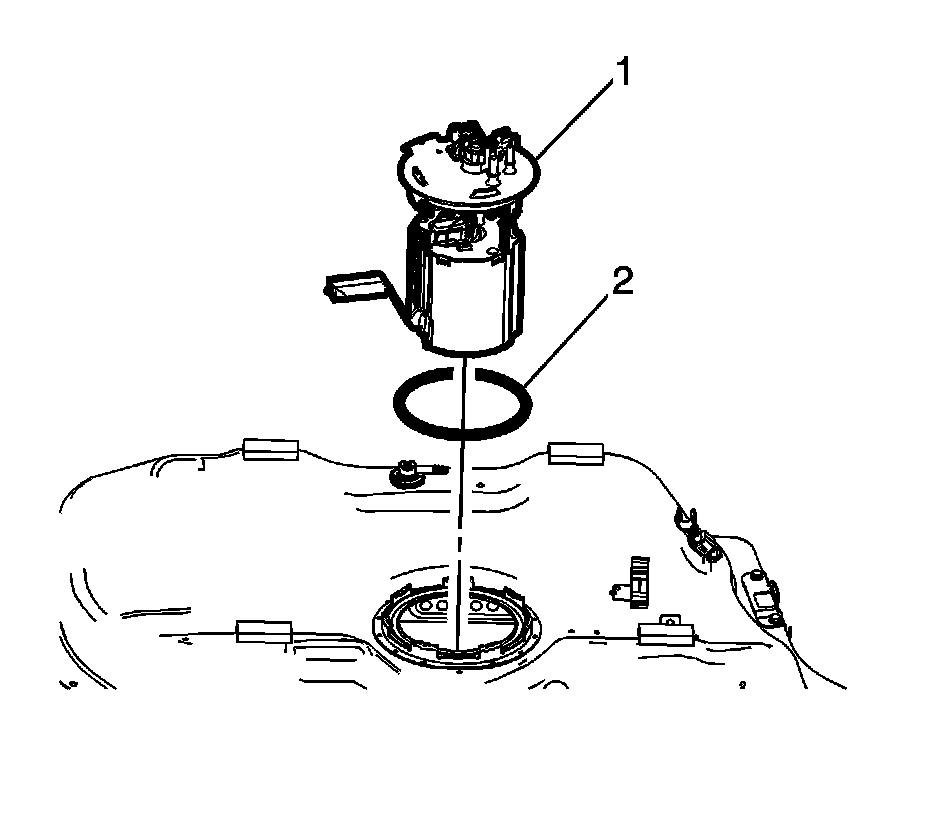 1

2