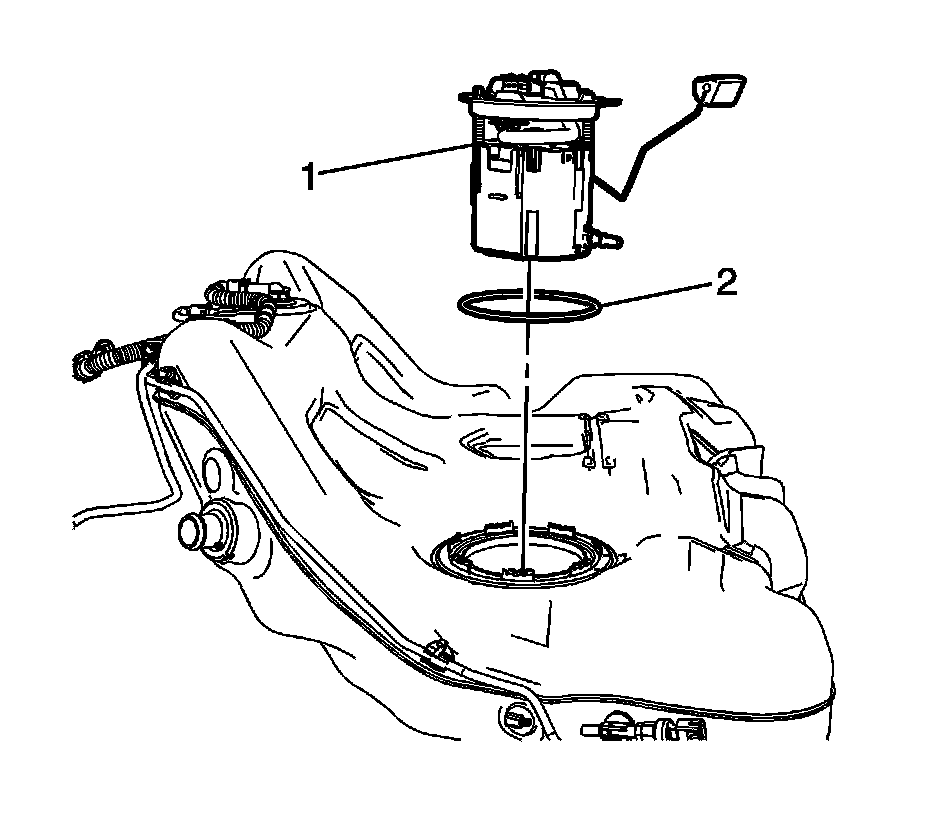 1

2