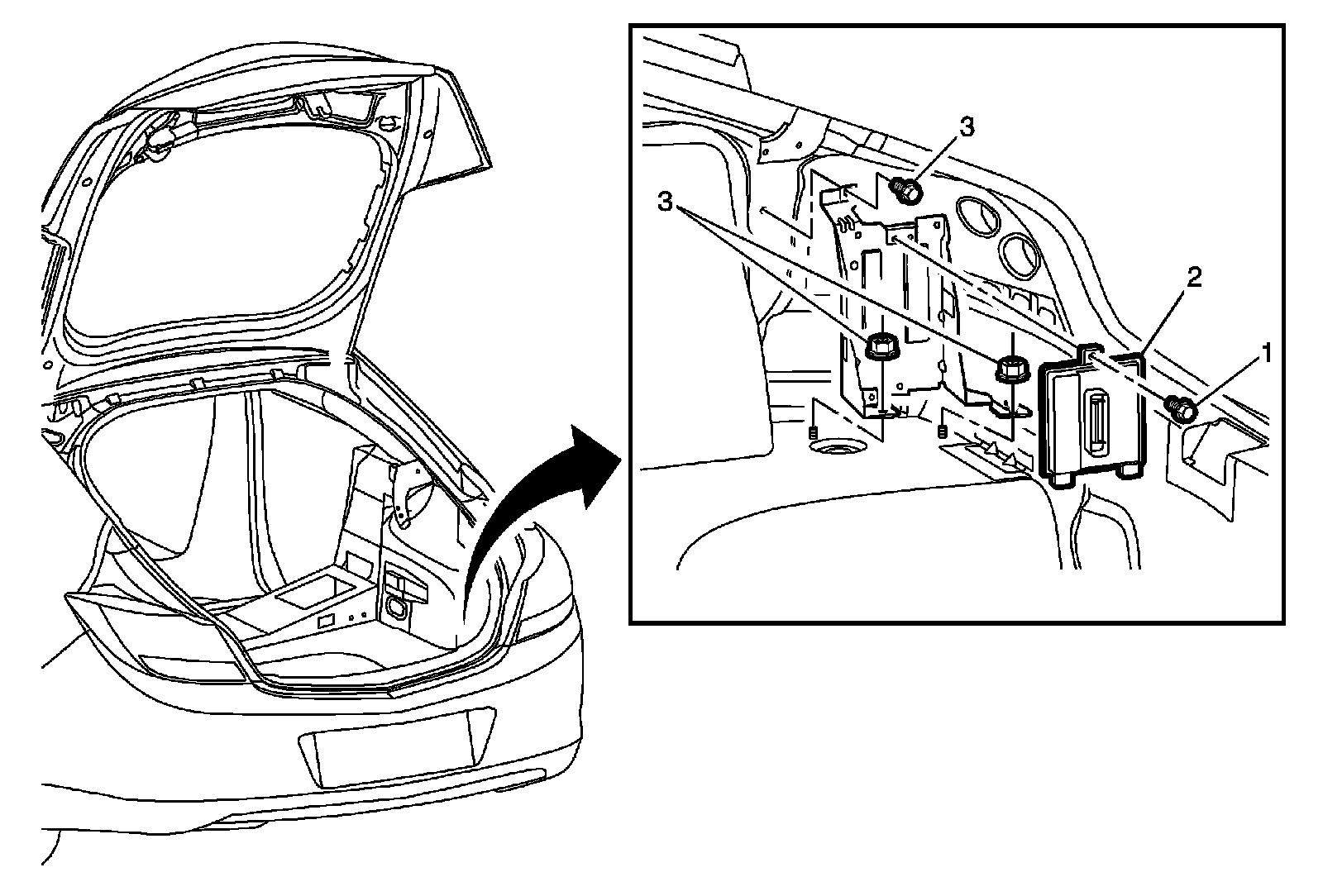 3
3
2
1