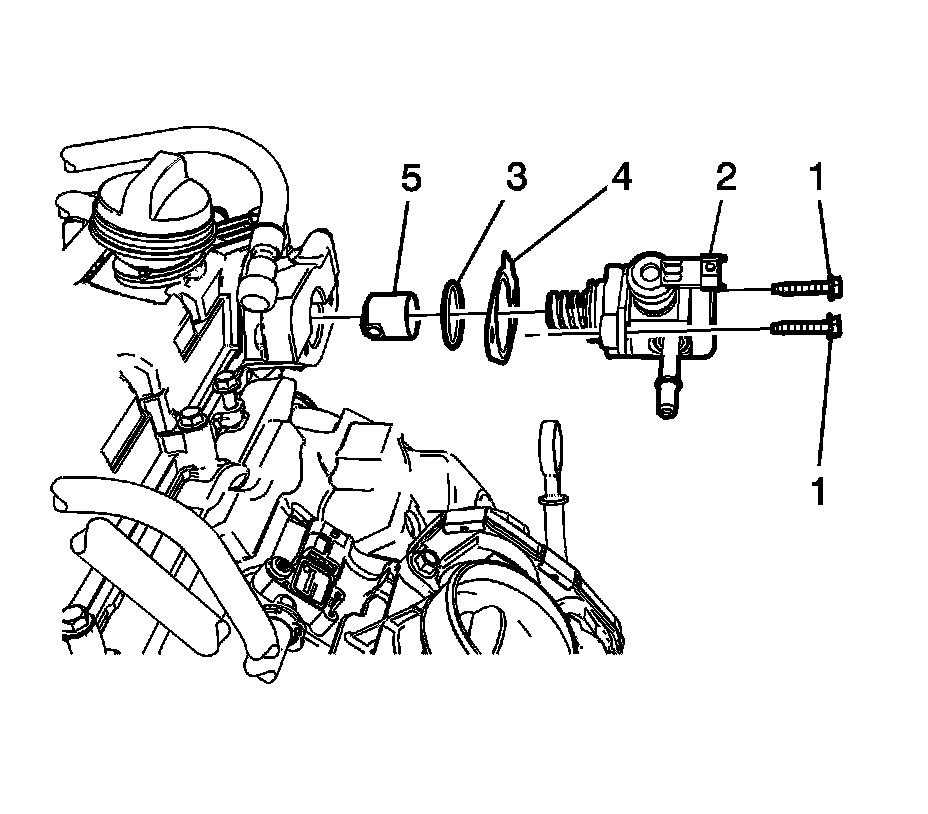 5 3 4 2 1

1