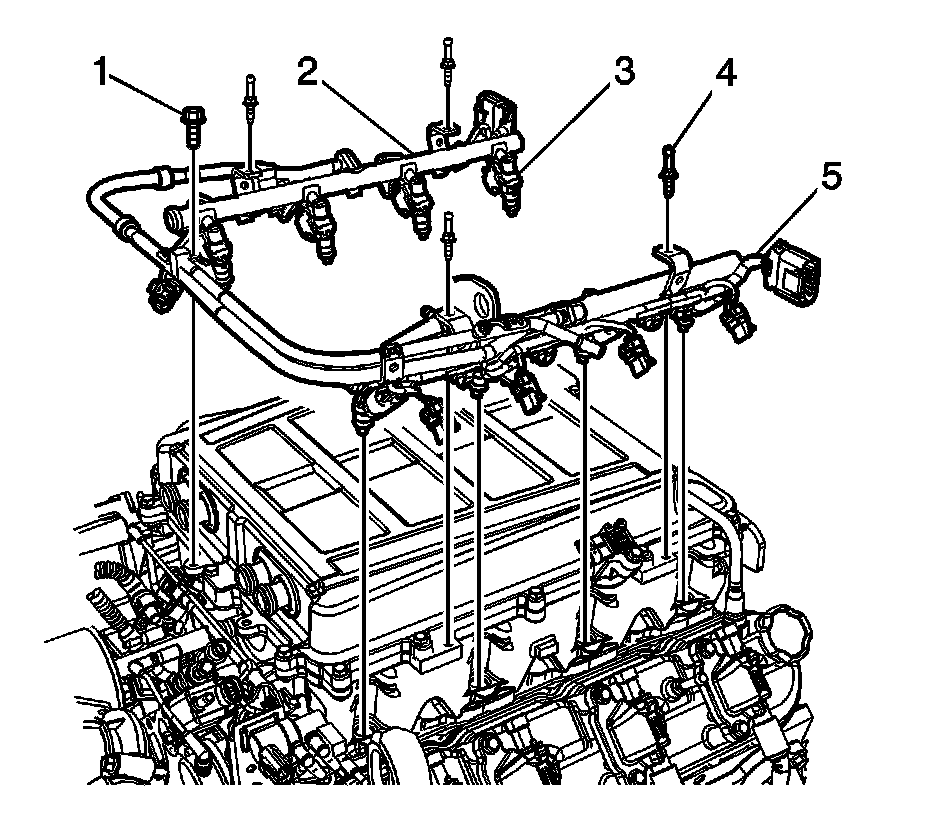 1
2
3
4
5