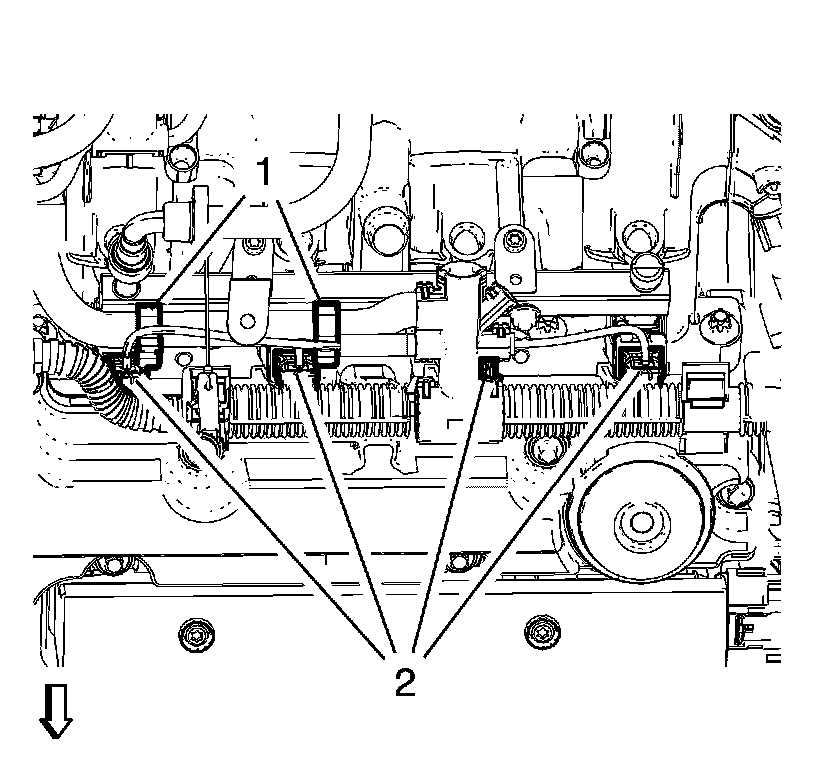 1

2