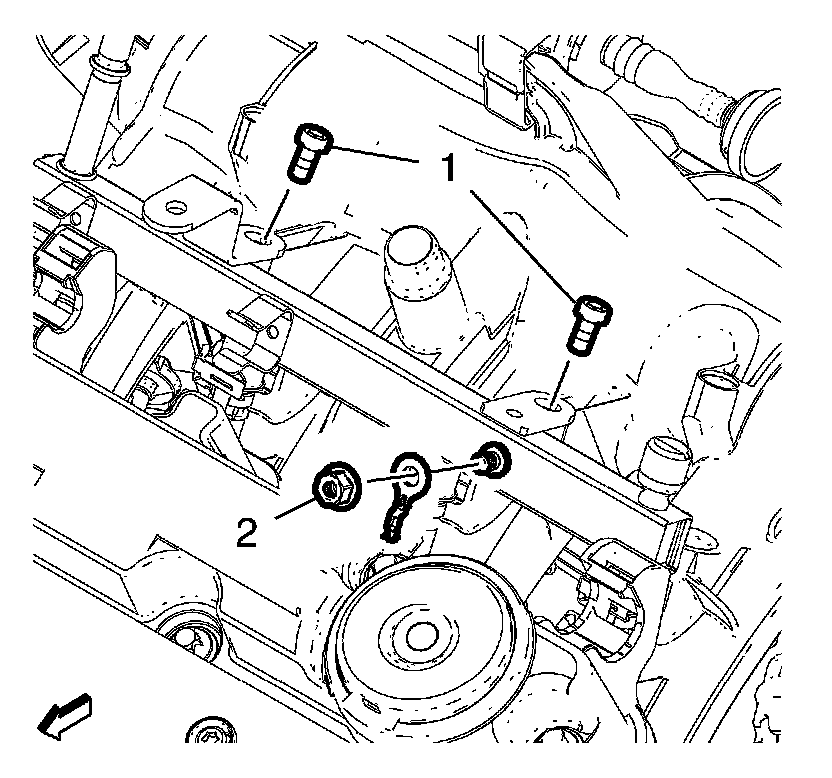 1
2