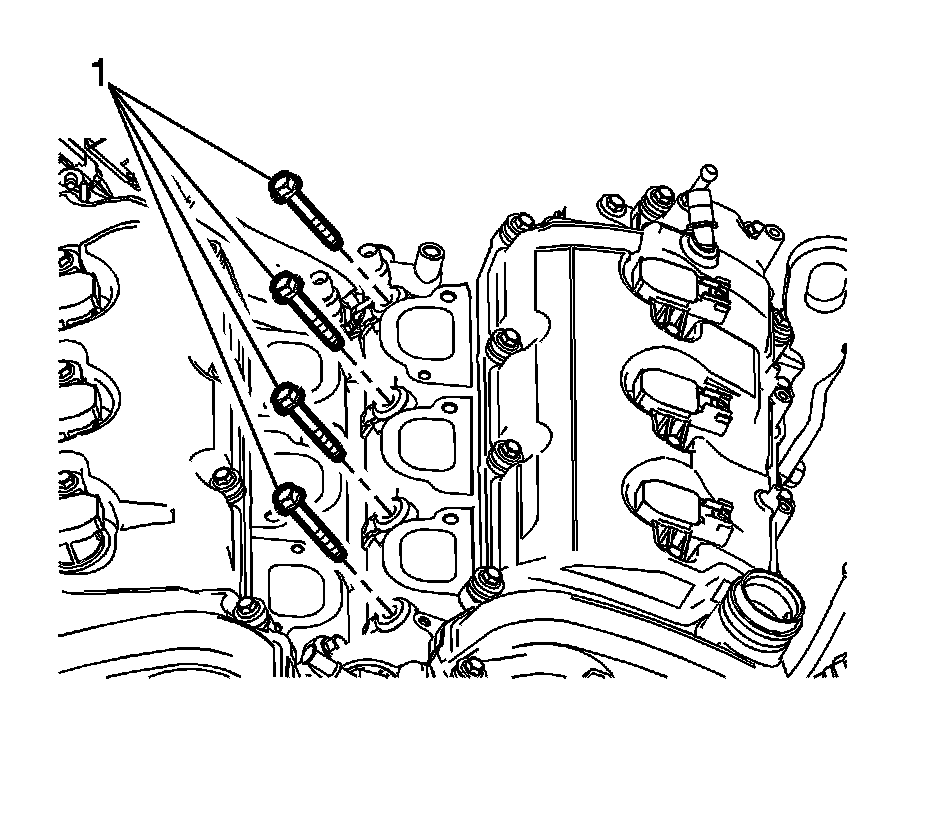 1