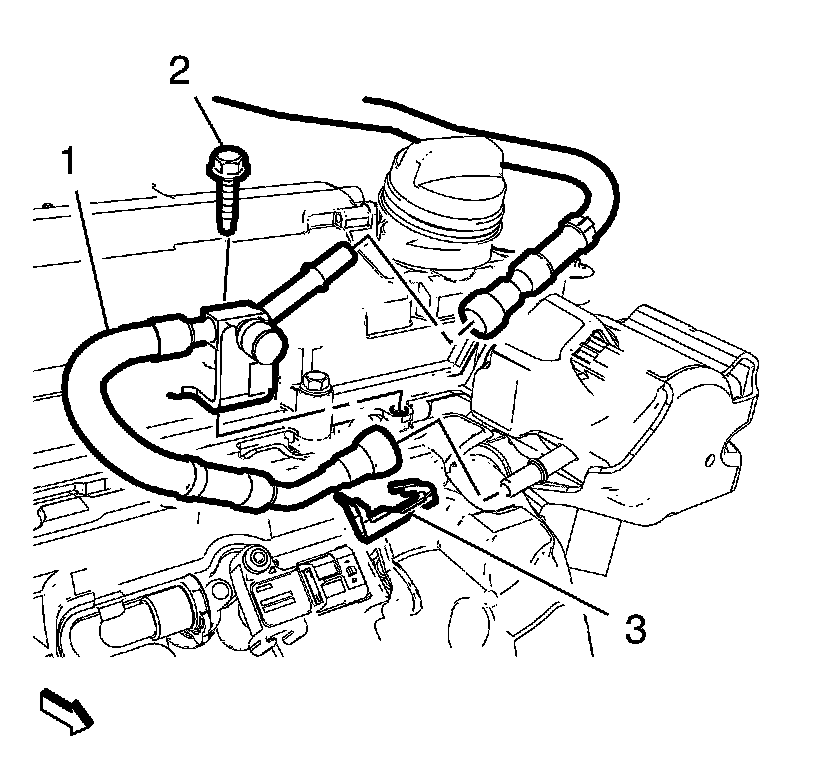 2
1
3