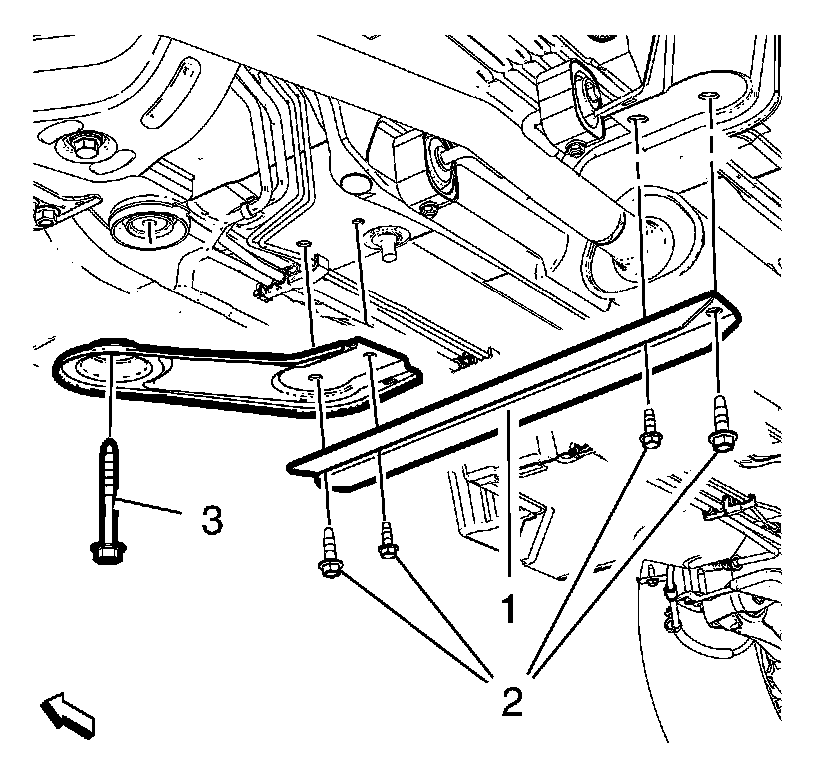 3
1
2