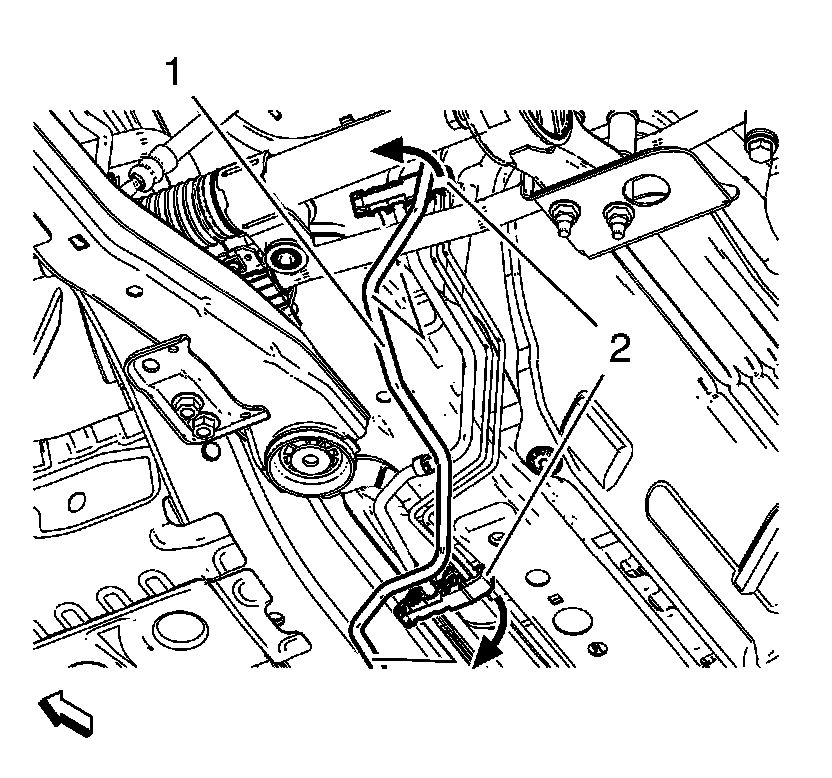 1

2