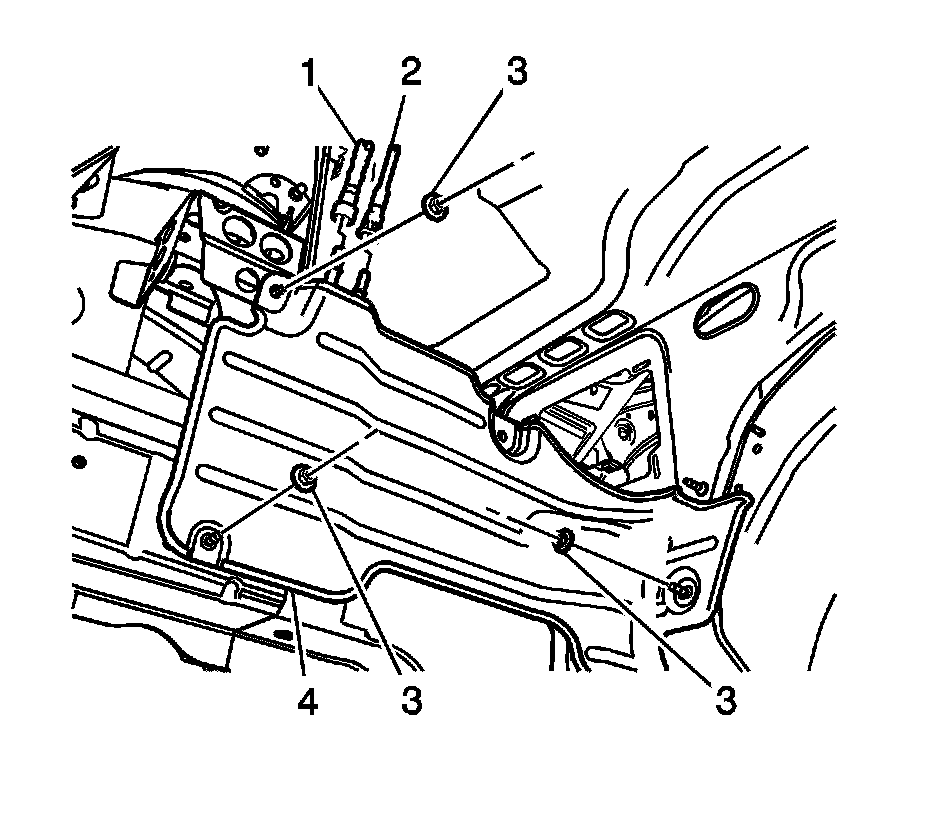 1 2 3

4 3 3