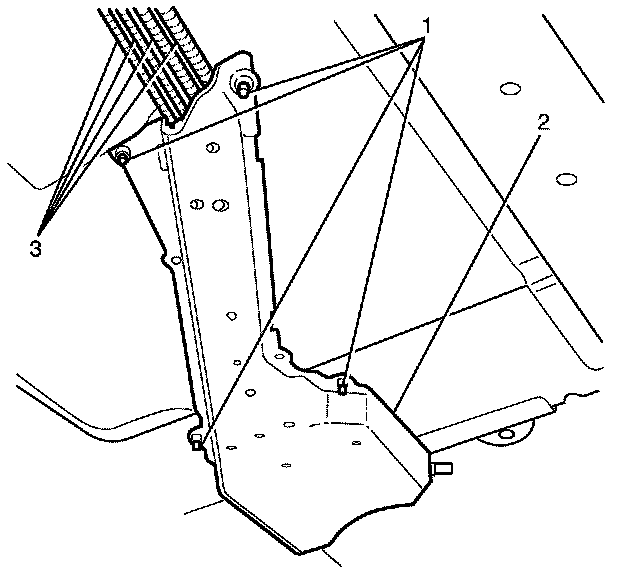 1
2
3