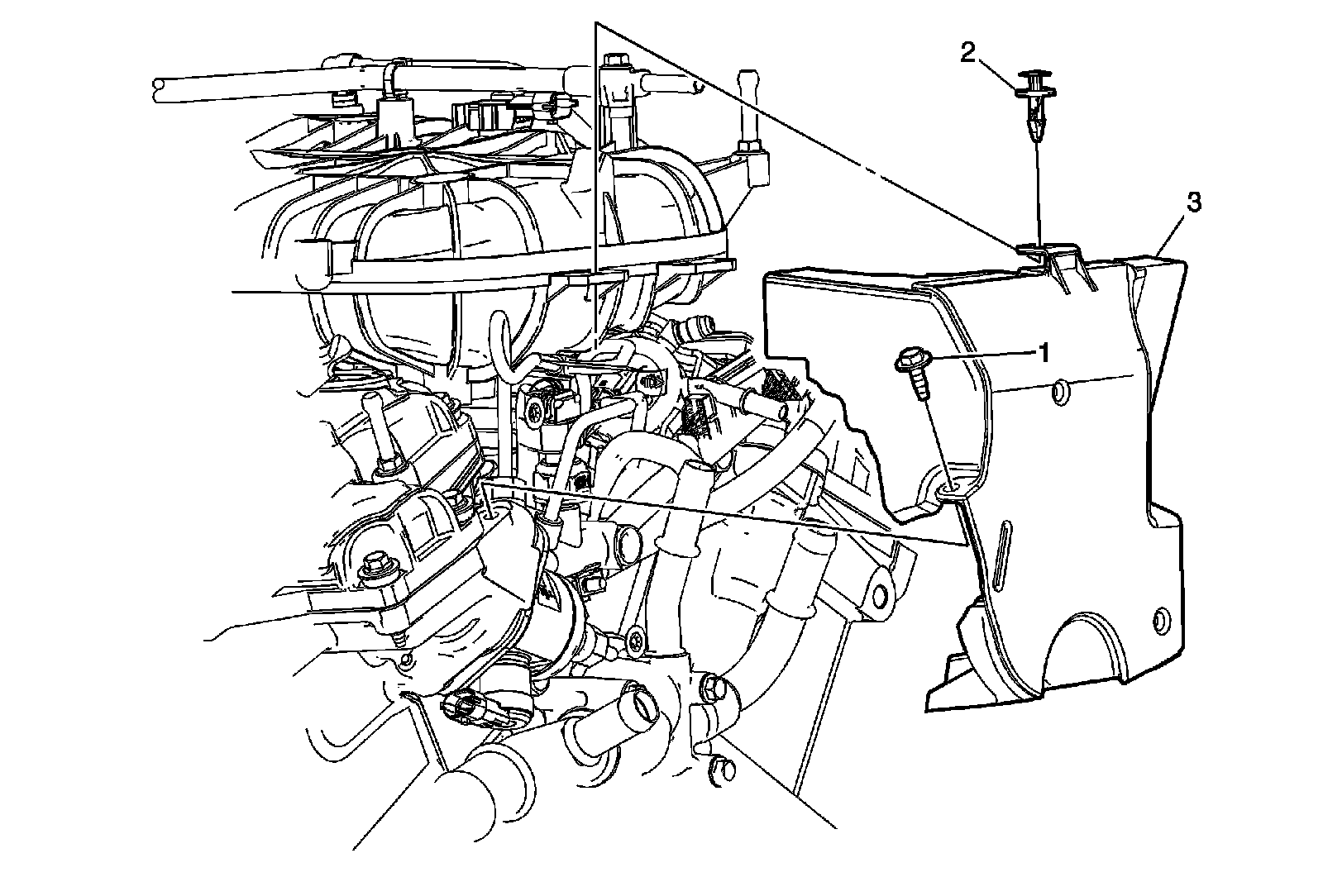 2

3

1