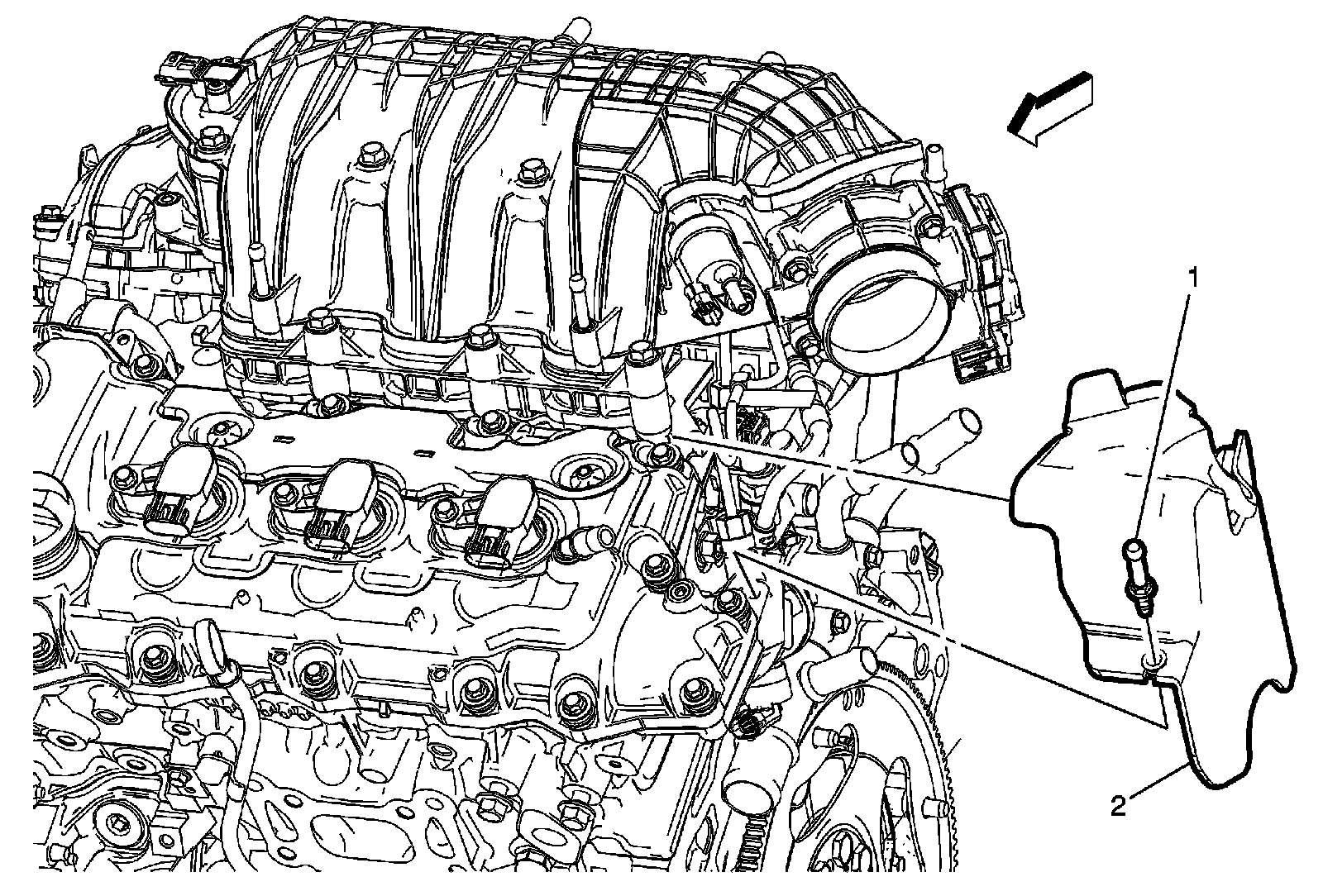 1

2