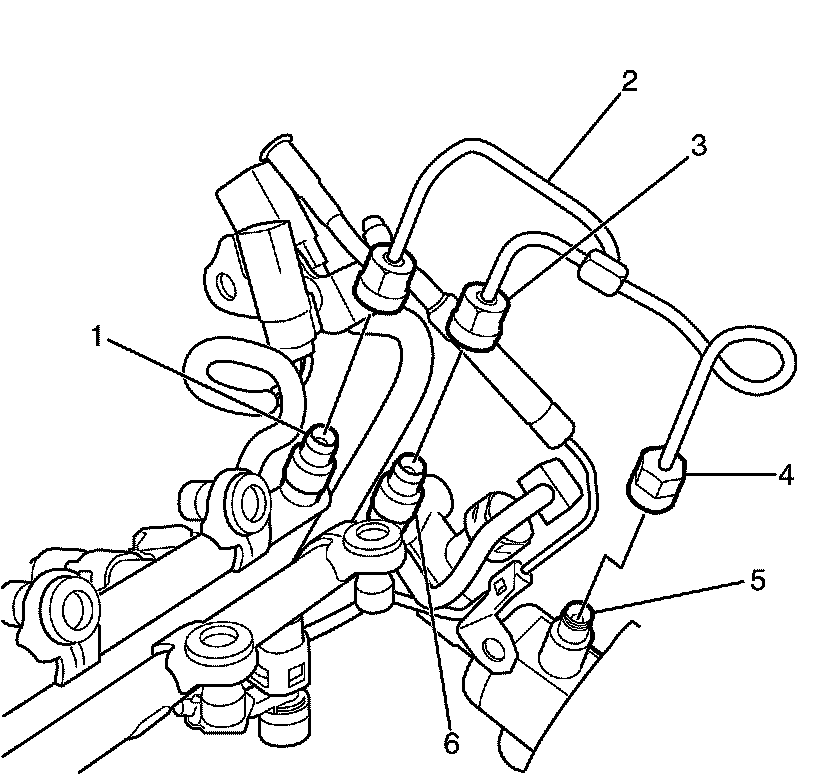 2
3
1
4
5
6