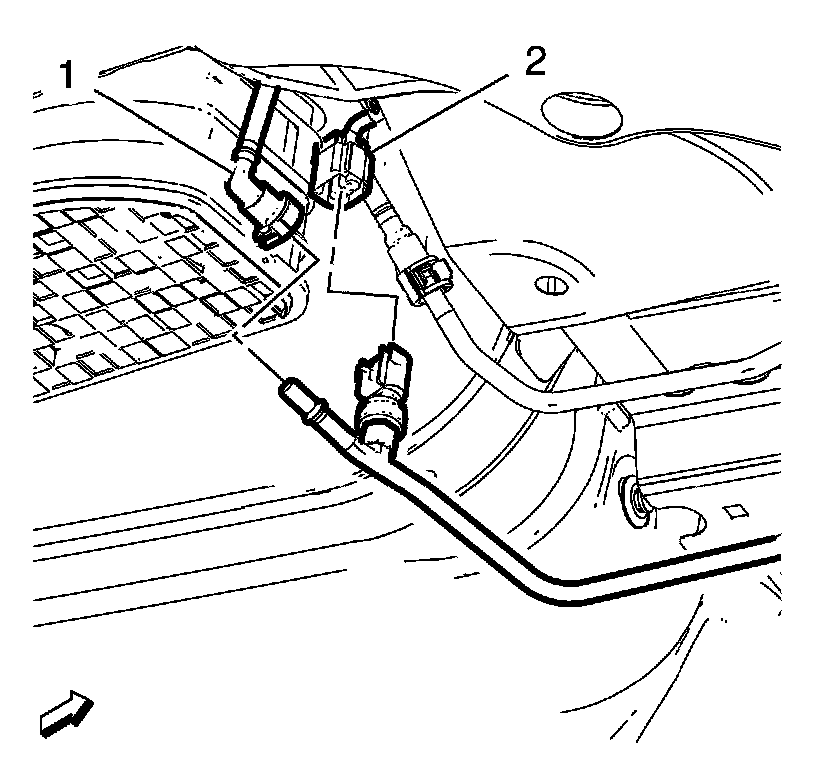 1
2