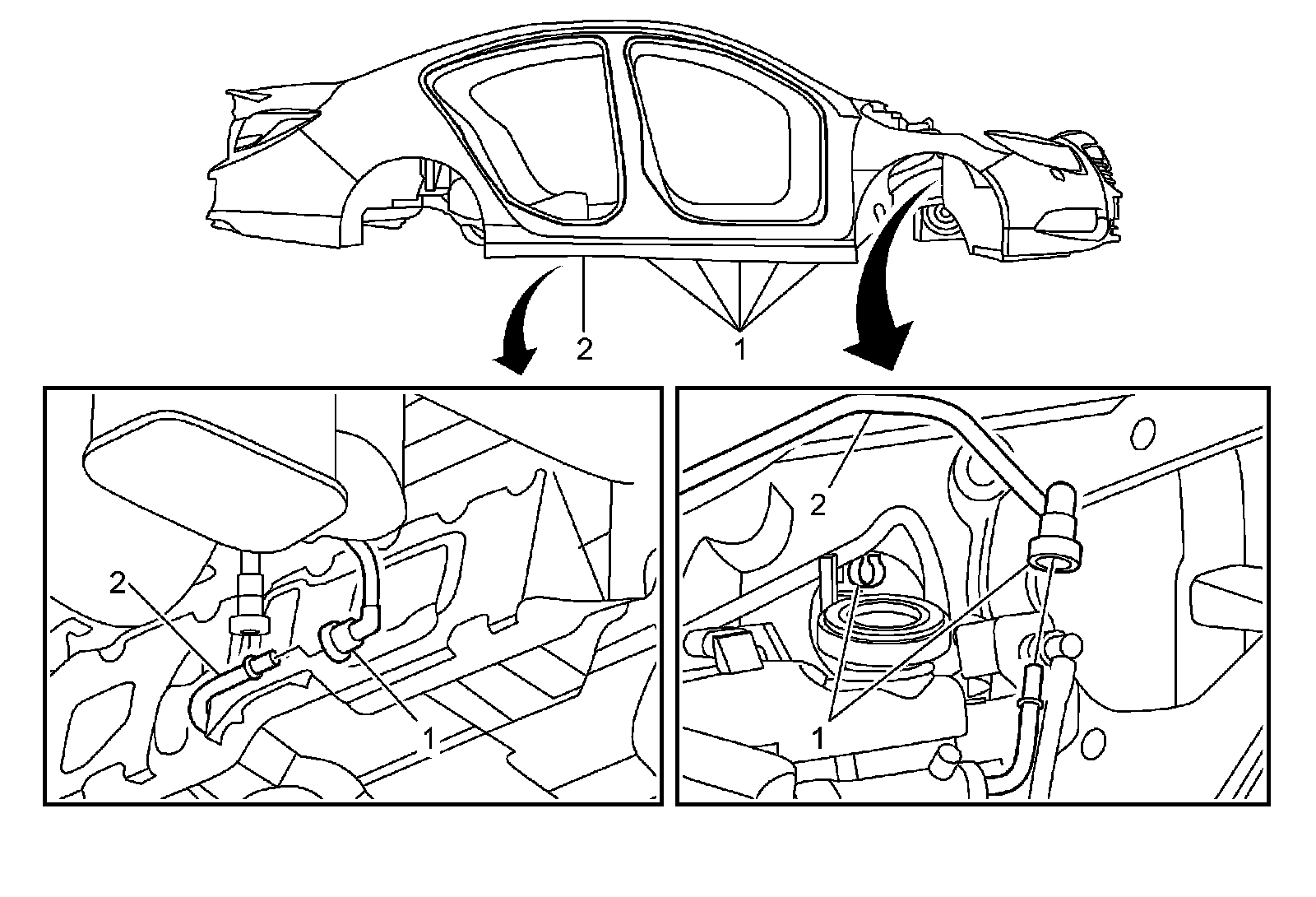 2
1
2
1
2
1