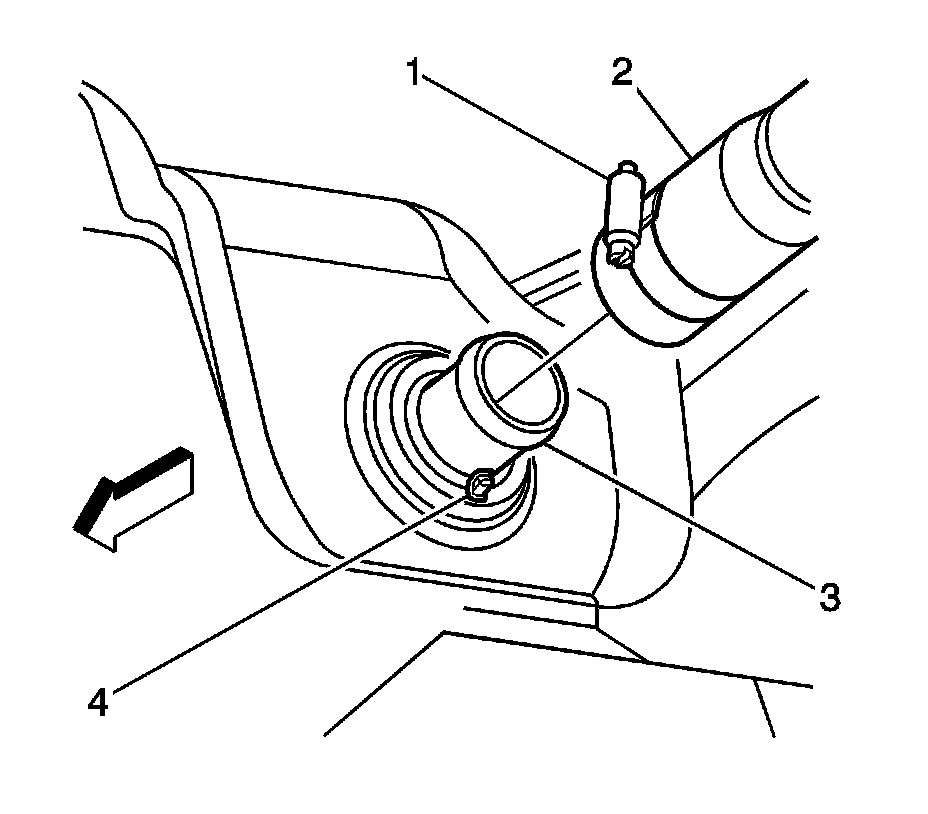 1
2
3
4