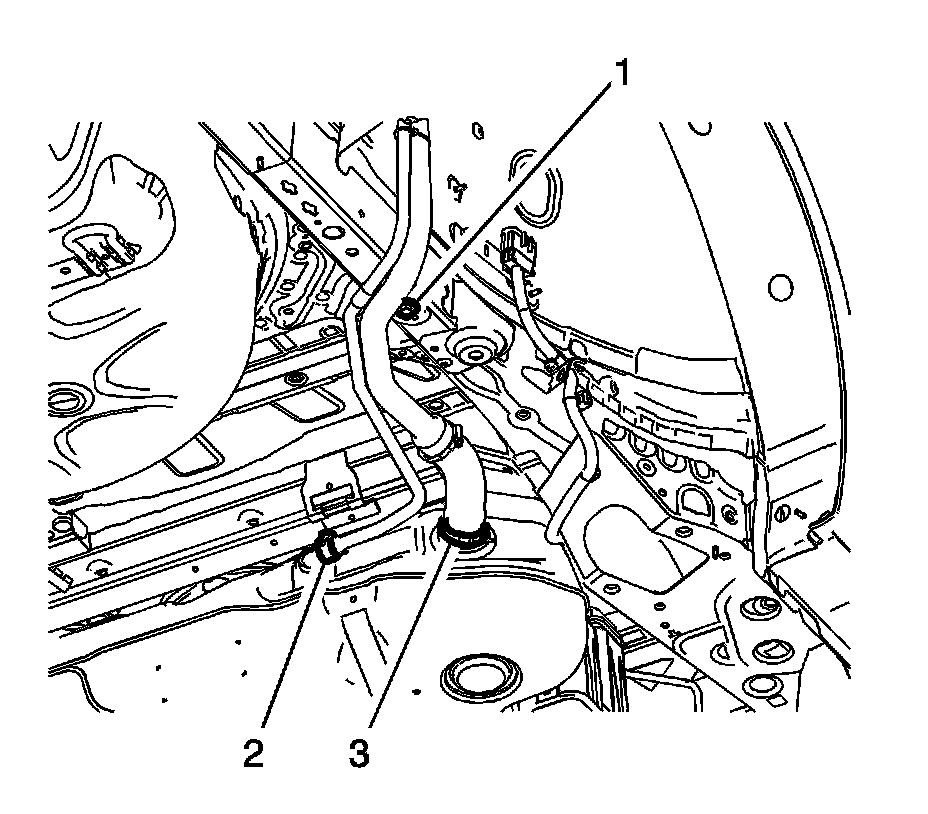 1

2

3