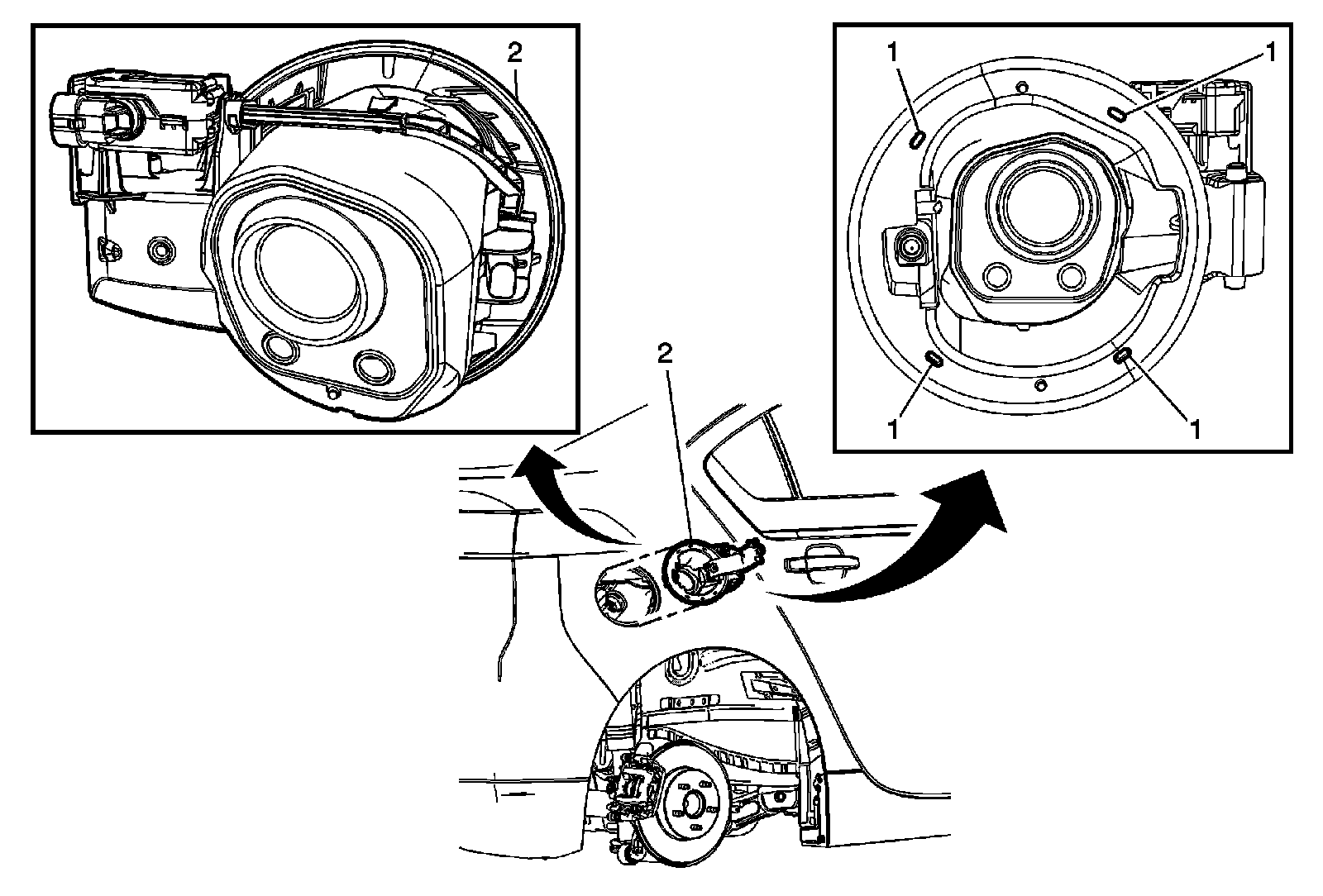 2

1
1
1
1

2