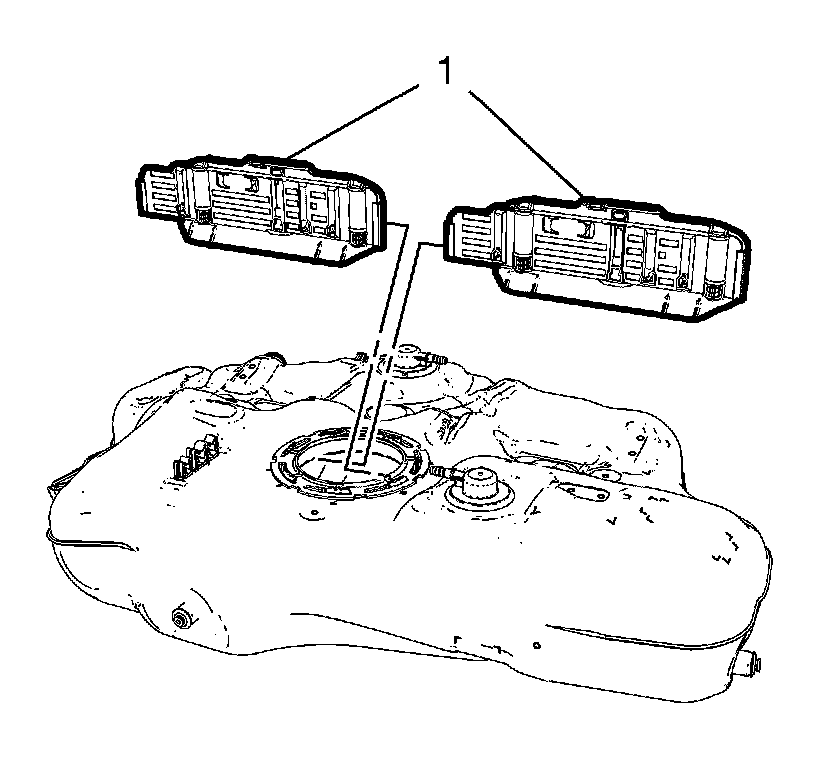 1