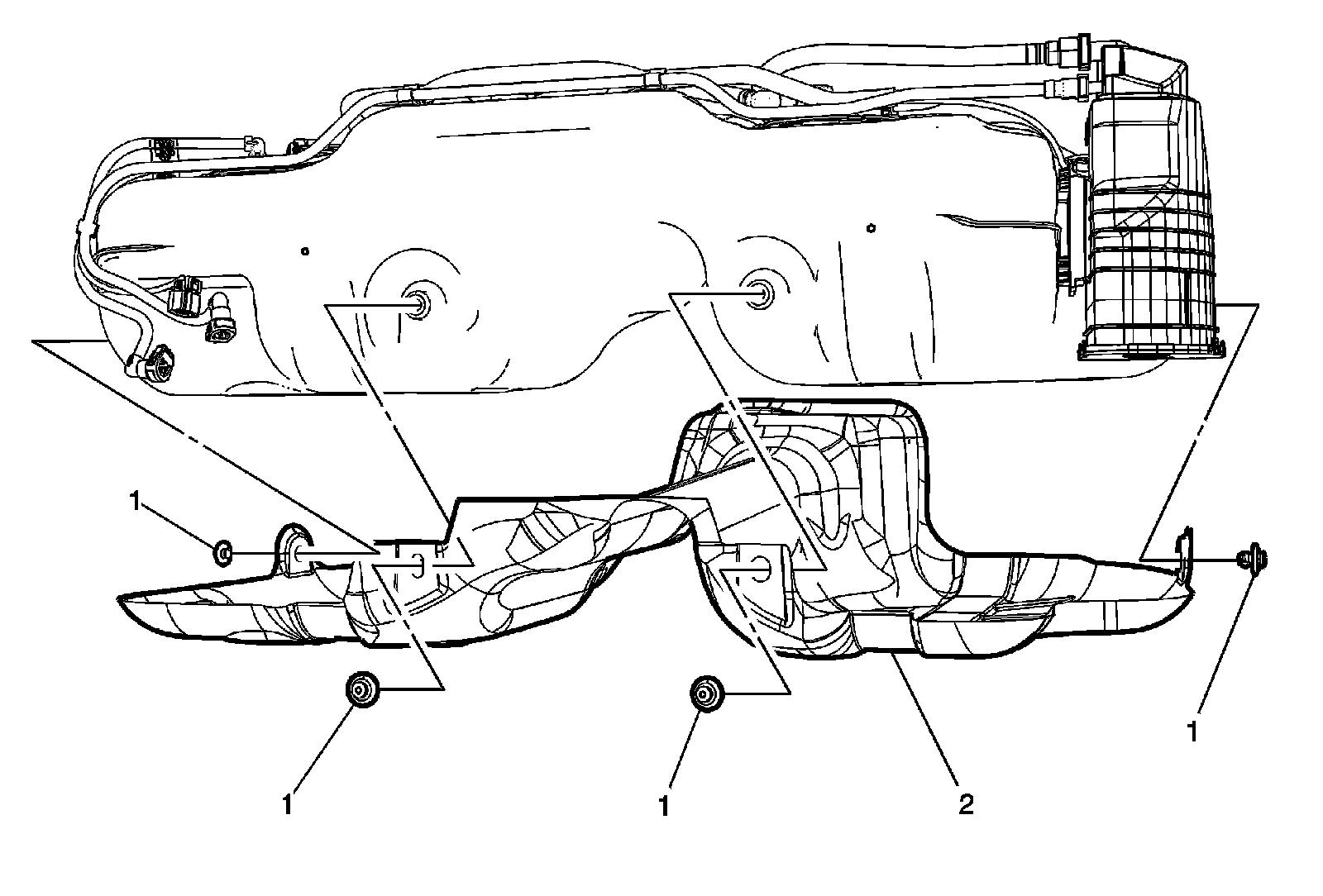 1
1
1
1
2