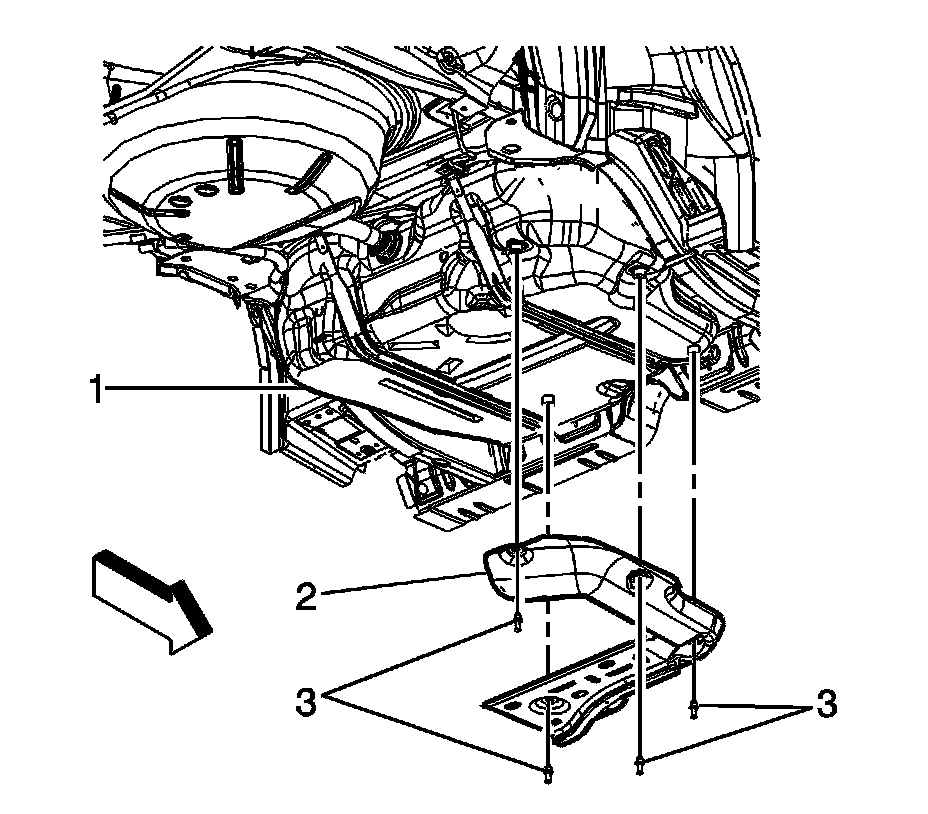 1
2
3
3