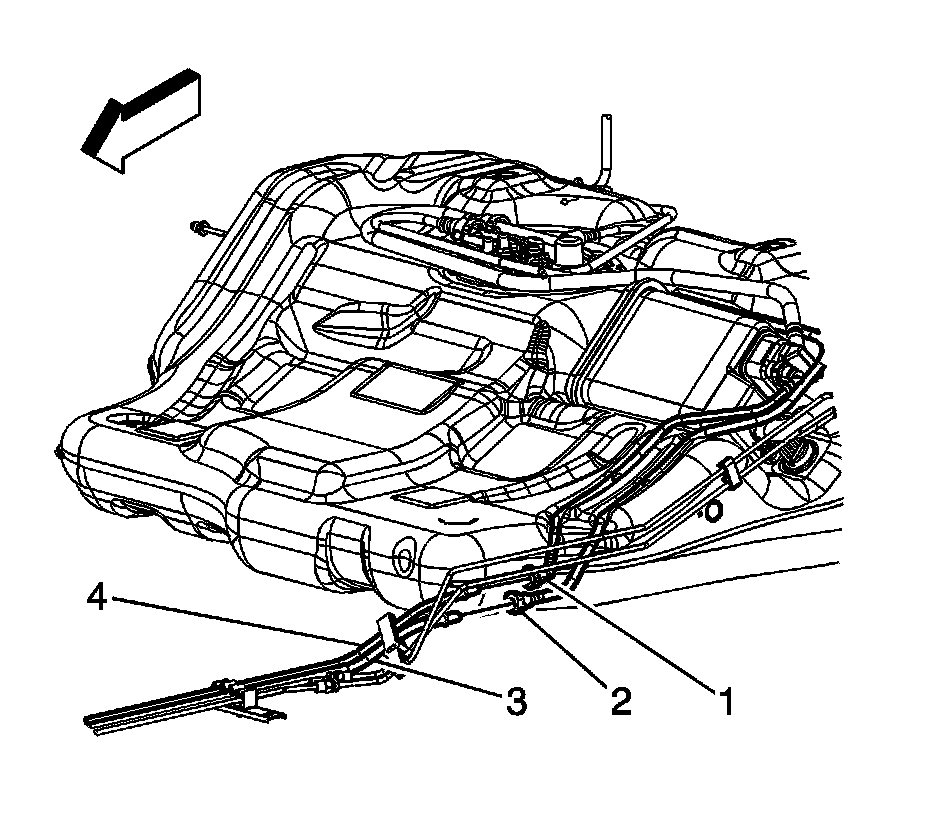 4
3
2
1