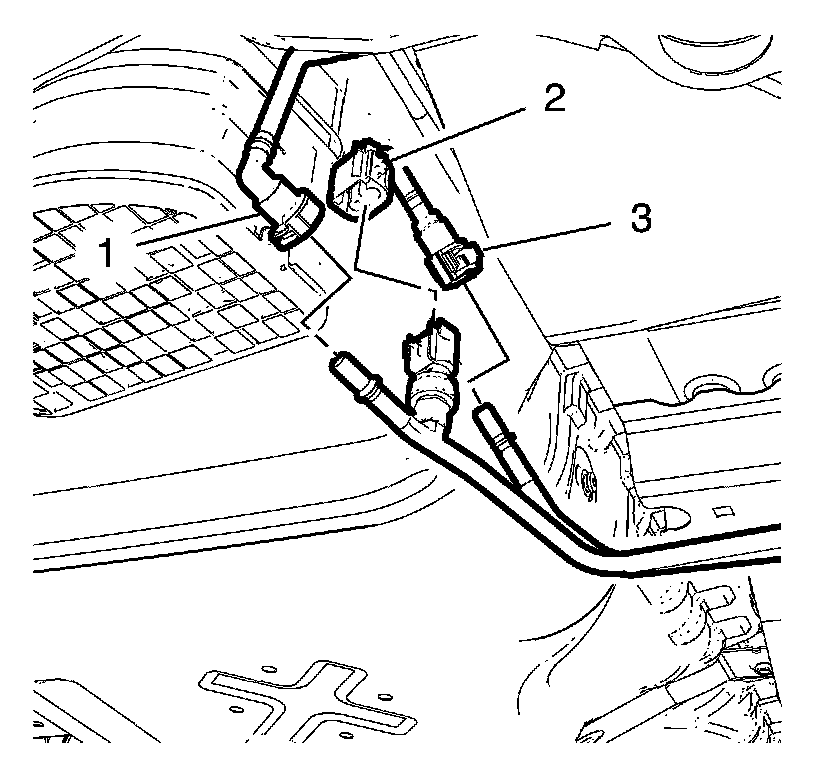 2
3
1