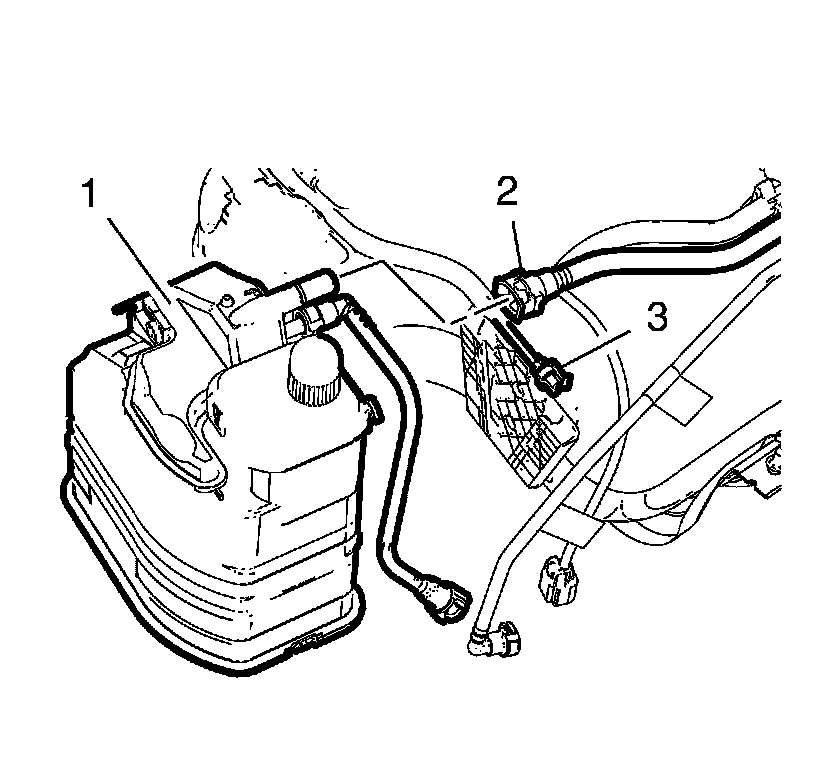 1
2
3