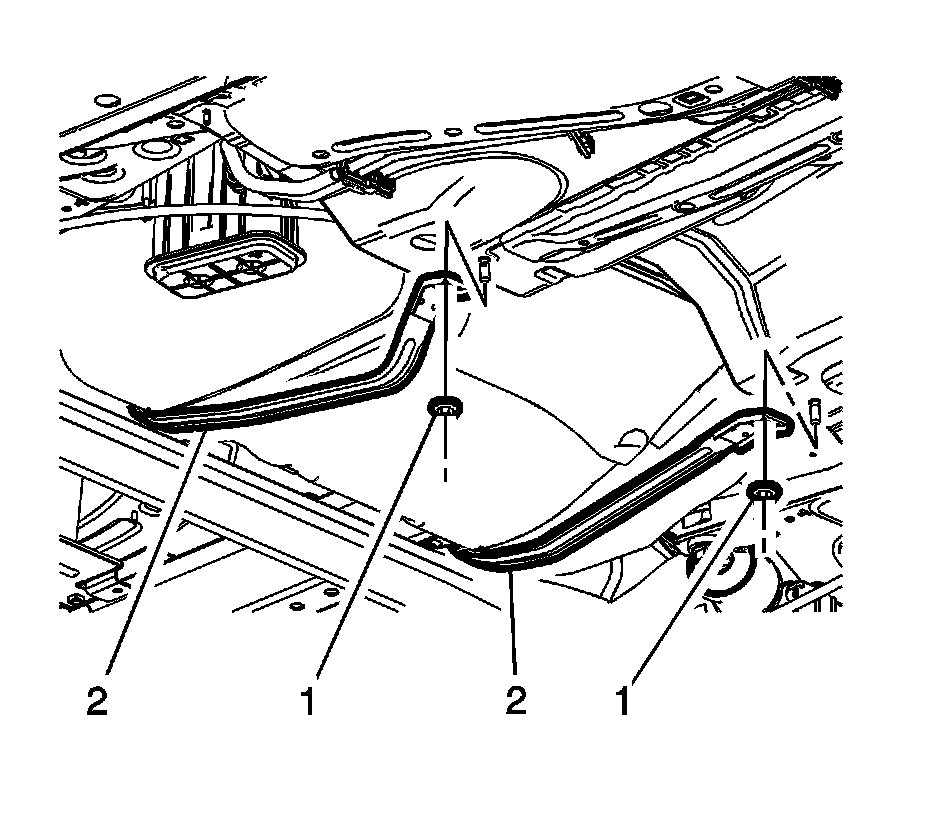 2 1 2 1