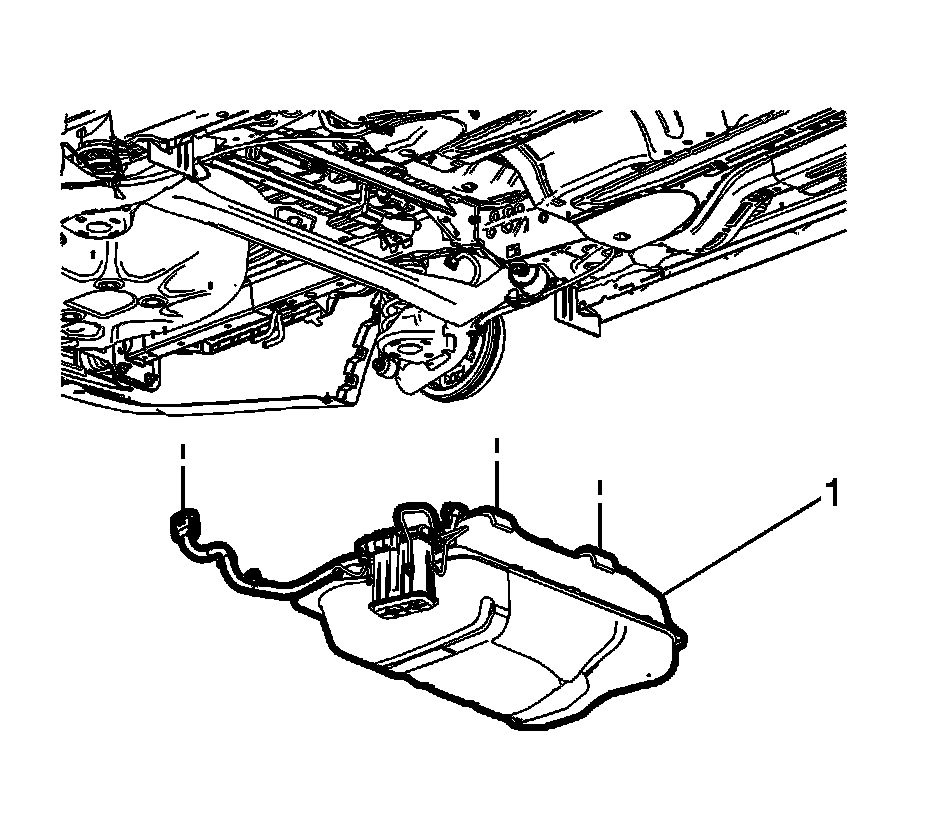 1