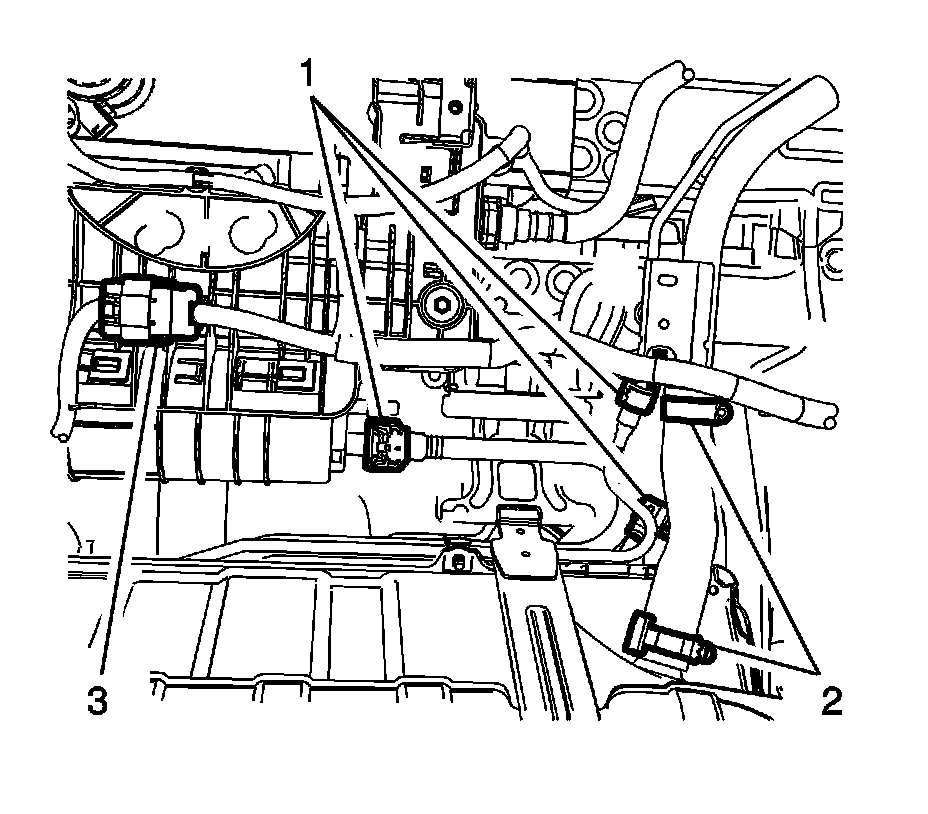 1

3

2