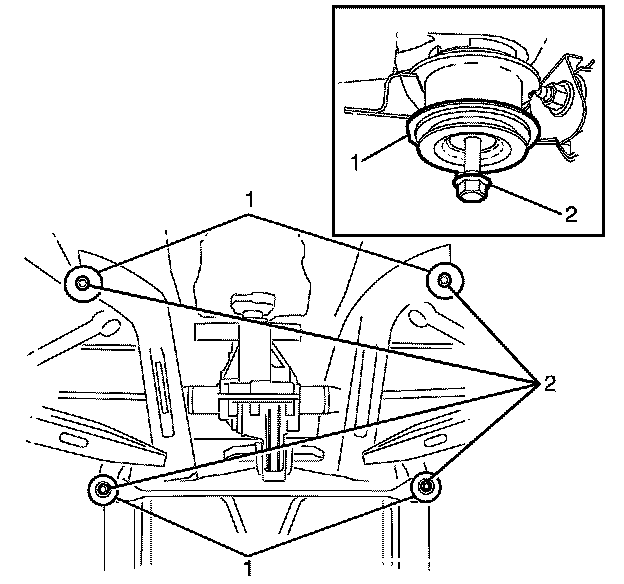 1
2
1
2
1