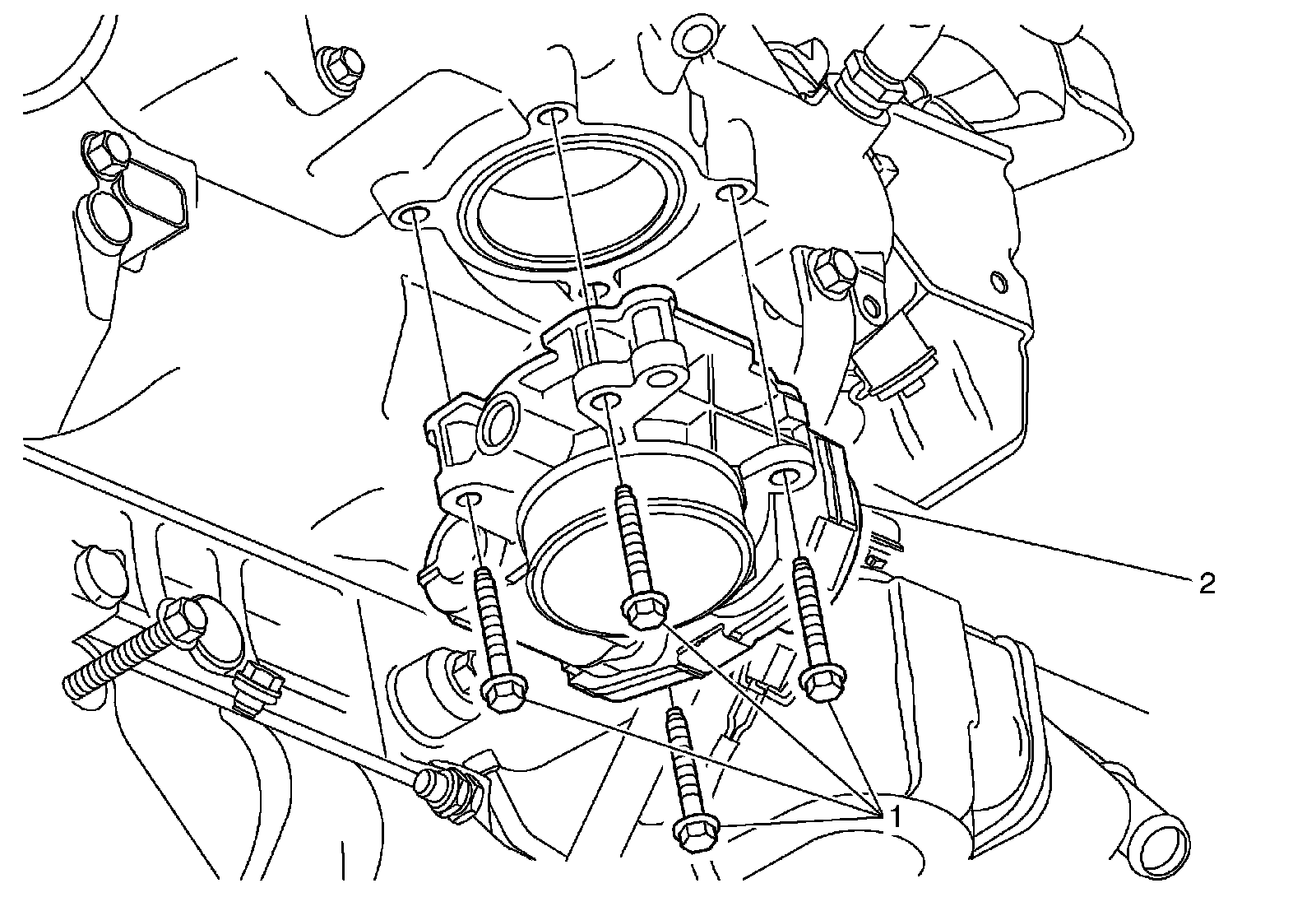 2

1