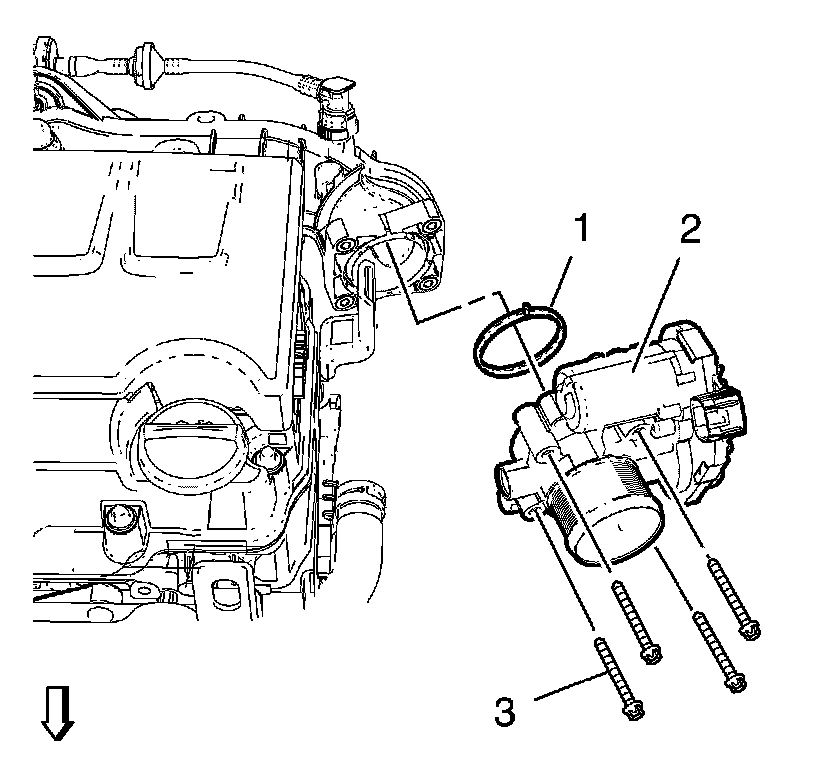 1
2
3