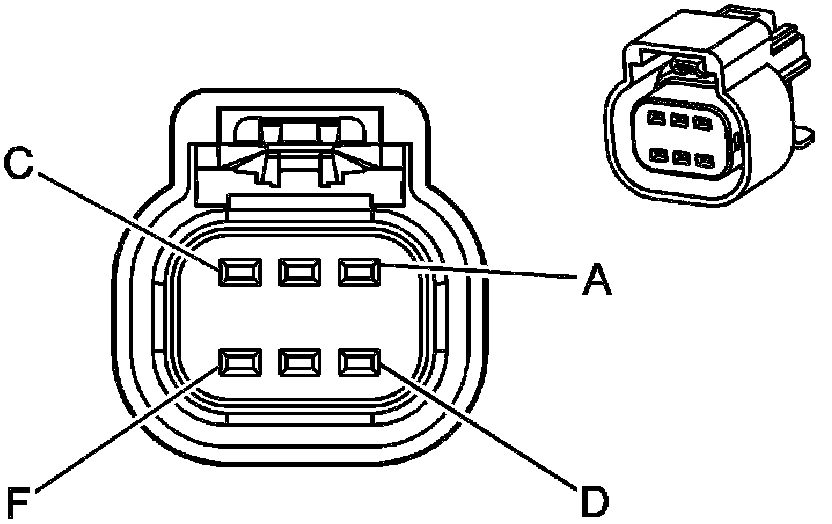 C
A
F
D