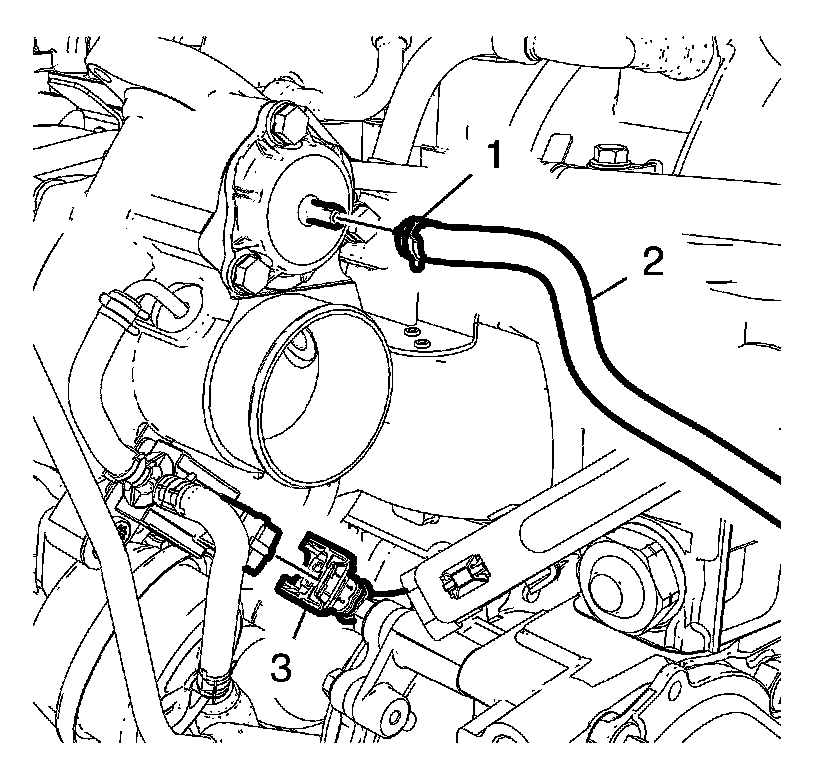 1
2
3