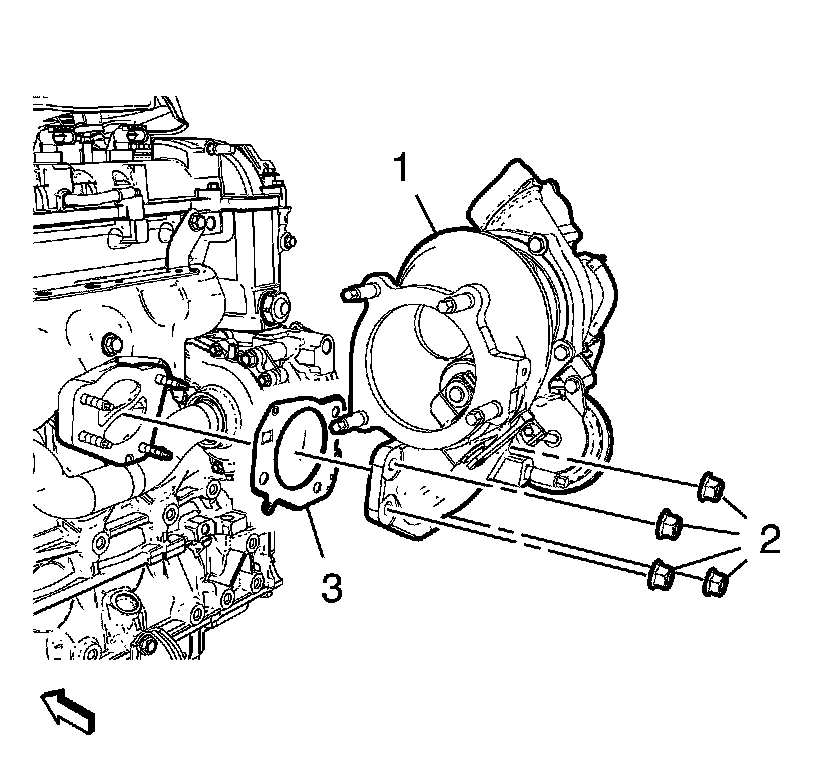 1
2
3