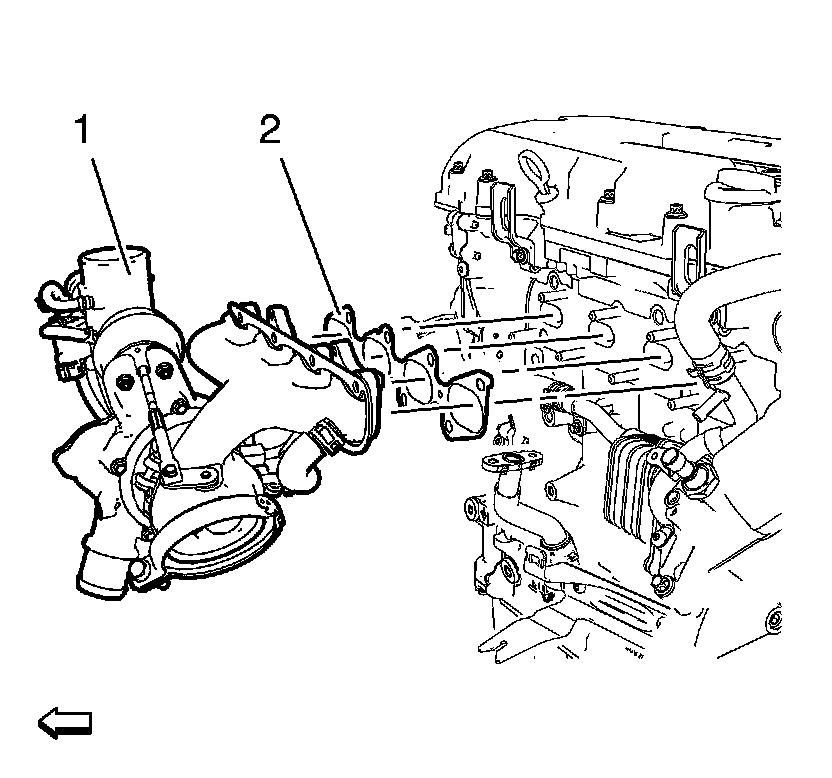 1
2