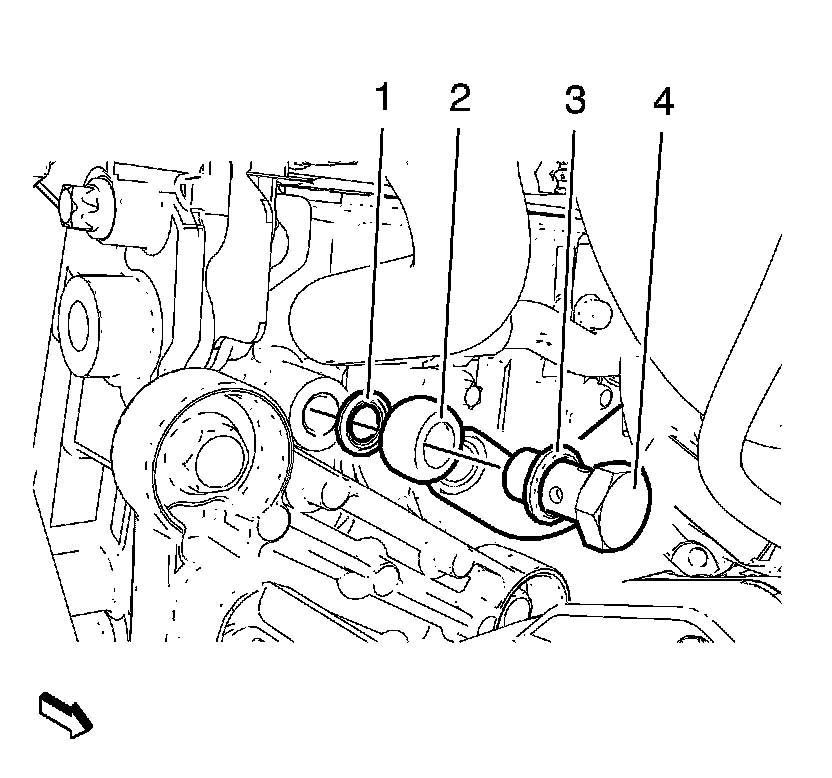 1 2 3 4