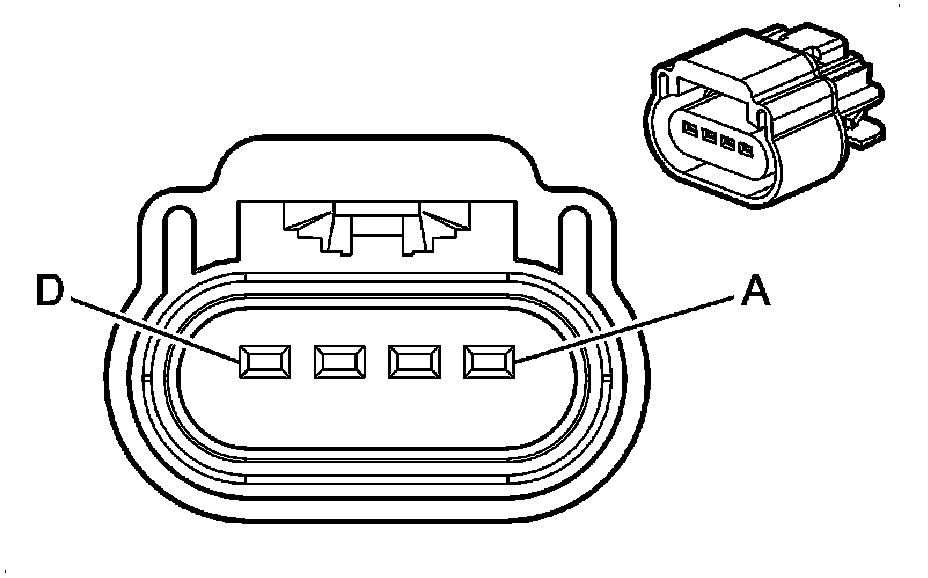 D
A