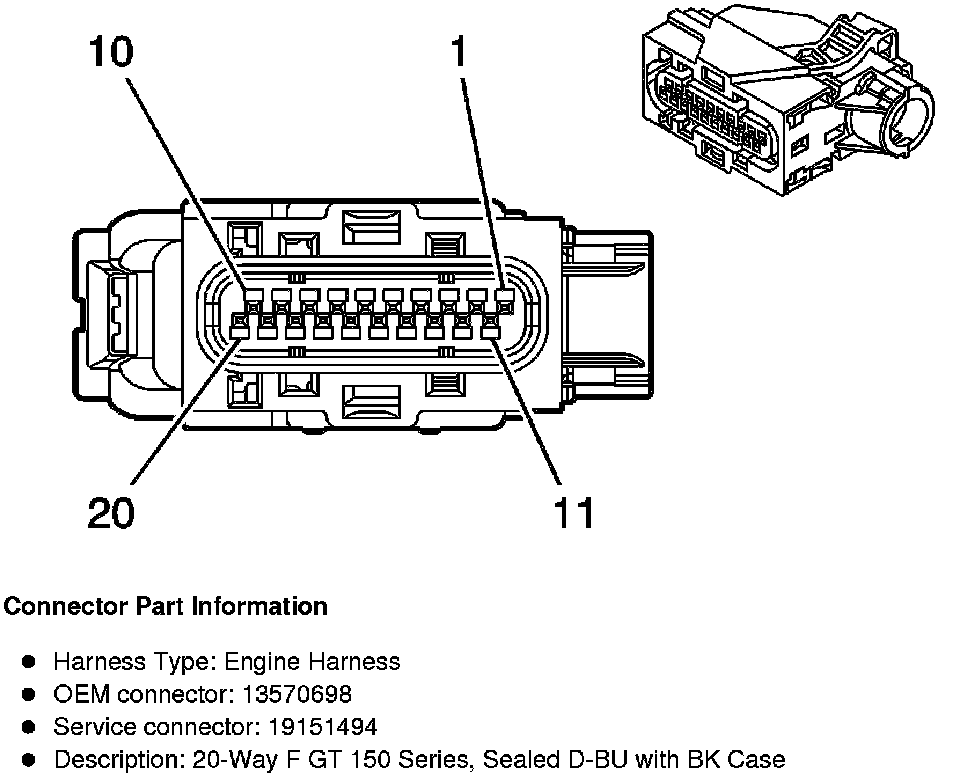 10
1
20
11

**Connector Part Information**

- Harness Type: Engine Harness
- OEM connector: 13570698
- Service connector: 19151494
- Description: 20-Way F GT 150 Series, Sealed D-BU with BK Case